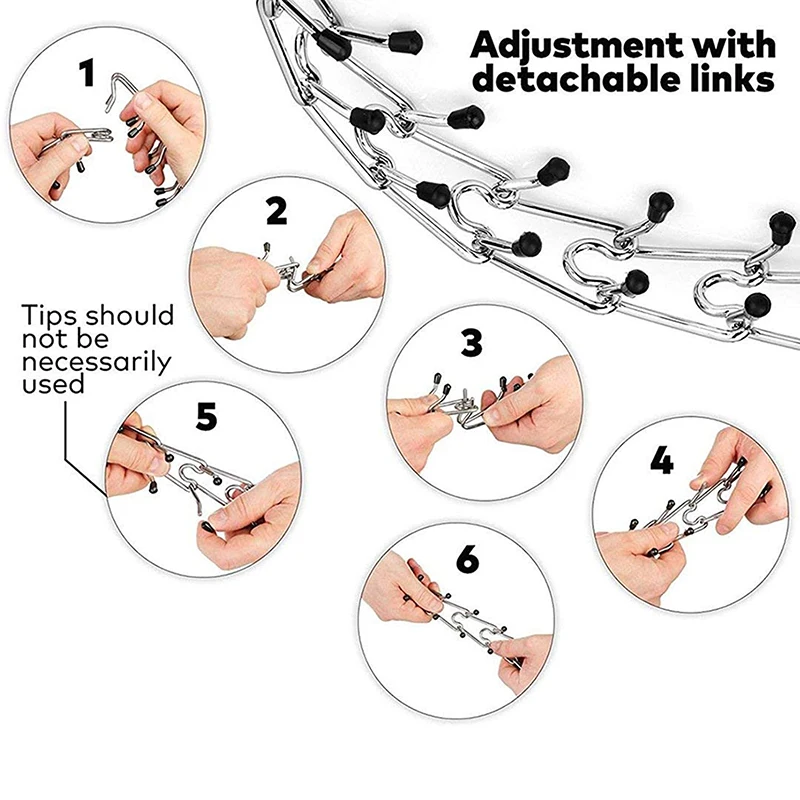 Adjustment with detachable links

1

2

Tips should not be necessarily used

3

5

4

6