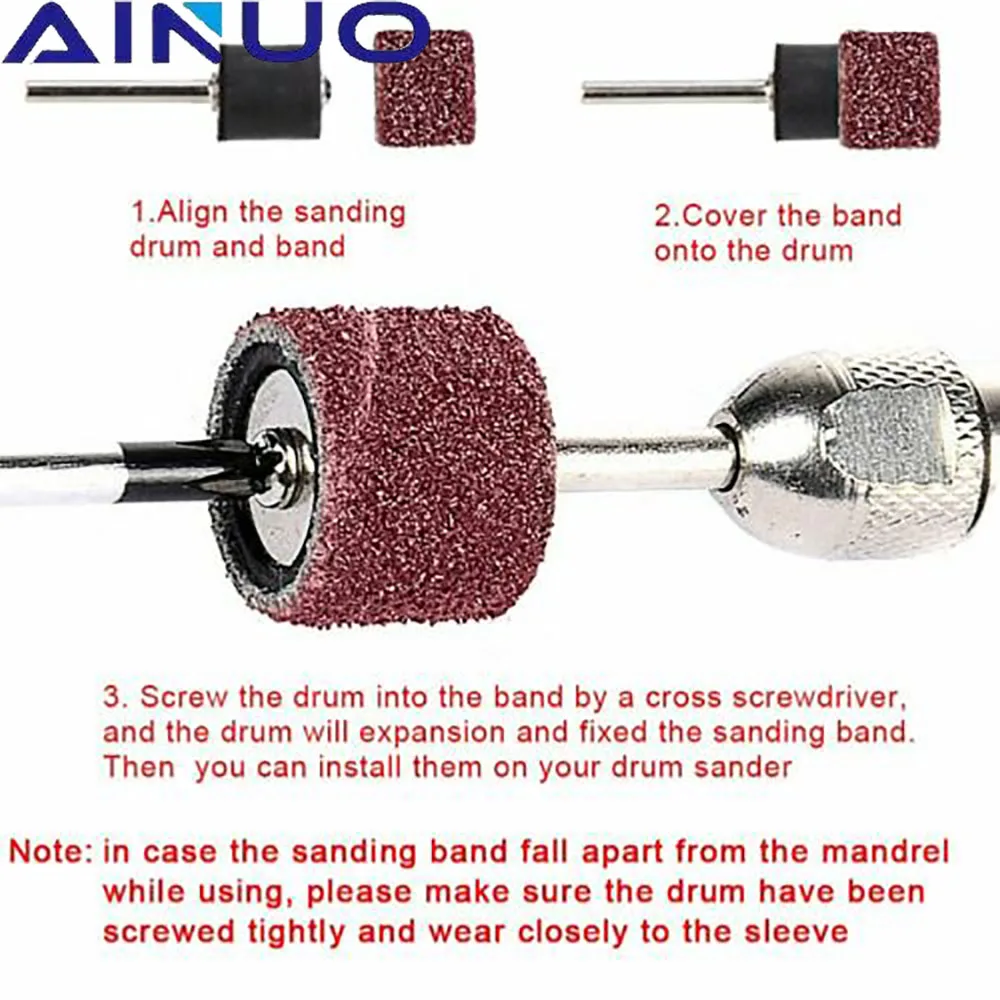 AINUO

1.Align the sanding drum and band

2.Cover the band onto the drum

3. Screw the drum into the band by a cross screwdriver, and the drum will expansion and fixed the sanding band. Then you can install them on your drum sander

Note: in case the sanding band fall apart from the mandrel while using, please make sure the drum have been screwed tightly and wear closely to the sleeve