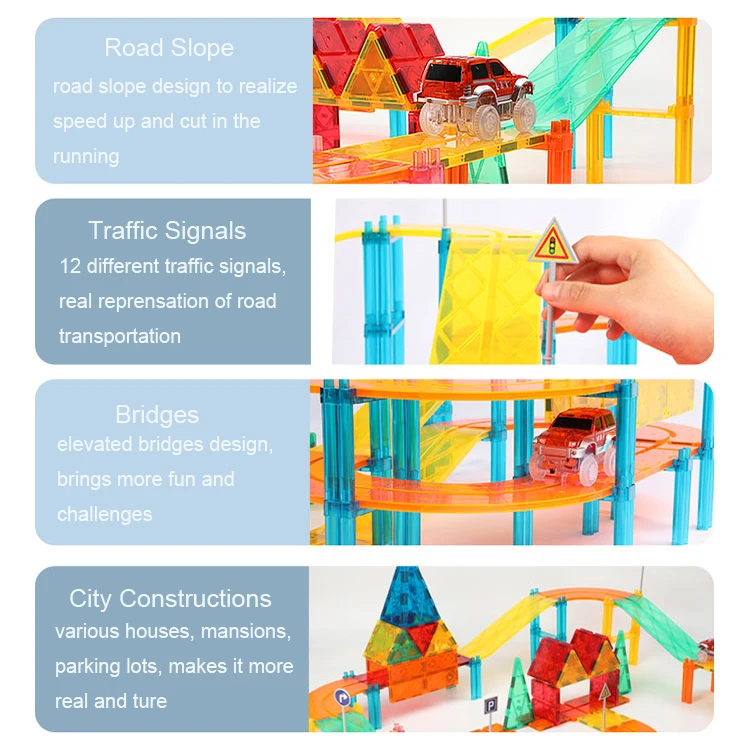 Road Slope
road slope design to realize speed up and cut in the running

Traffic Signals
12 different traffic signals, real reprensation of road transportation

Bridges
elevated bridges design, brings more fun and challenges

City Constructions
various houses, mansions, parking lots, makes it more real and ture

P