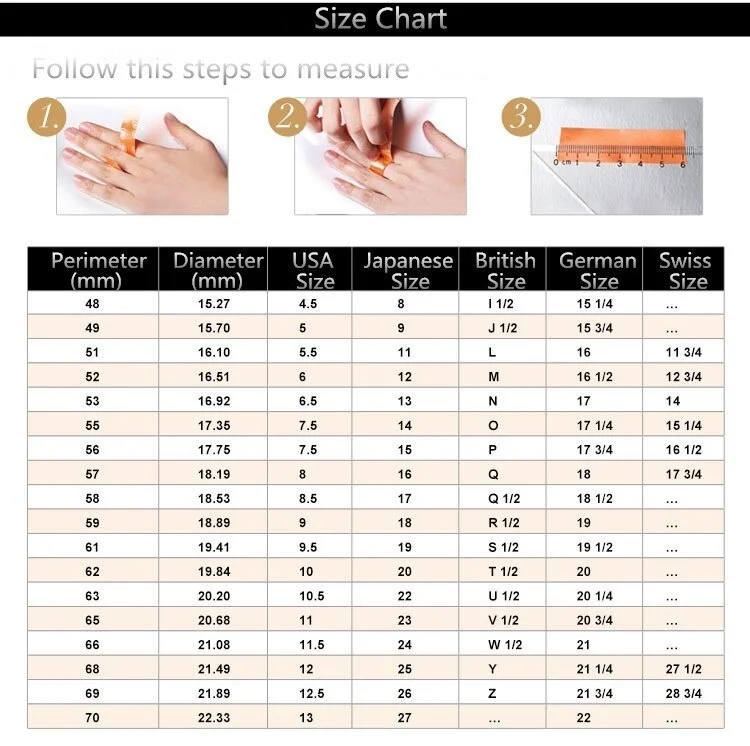 Size Chart

Follow this steps to measure

1.

2.

3.

0 cm 1 2 3 4 5 6

| Perimeter (mm) | Diameter (mm) | USA Size | Japanese Size | British Size | German Size | Swiss Size |
|---|---|---|---|---|---|---|
| 48 | 15.27 | 4.5 | 8 | I 1/2 | 15 1/4 | ... |
| 49 | 15.70 | 5 | 9 | J 1/2 | 15 3/4 | ... |
| 51 | 16.10 | 5.5 | 11 | L | 16 | 11 3/4 |
| 52 | 16.51 | 6 | 12 | M | 16 1/2 | 12 3/4 |
| 53 | 16.92 | 6.5 | 13 | N | 17 | 14 |
| 55 | 17.35 | 7.5 | 14 | O | 17 1/4 | 15 1/4 |
| 56 | 17.75 | 7.5 | 15 | P | 17 3/4 | 16 1/2 |
| 57 | 18.19 | 8 | 16 | Q | 18 | 17 3/4 |
| 58 | 18.53 | 8.5 | 17 | Q 1/2 | 18 1/2 | ... |
| 59 | 18.89 | 9 | 18 | R 1/2 | 19 | ... |
| 61 | 19.41 | 9.5 | 19 | S 1/2 | 19 1/2 | ... |
| 62 | 19.84 | 10 | 20 | T 1/2 | 20 | ... |
| 63 | 20.20 | 10.5 | 22 | U 1/2 | 20 1/4 | ... |
| 65 | 20.68 | 11 | 23 | V 1/2 | 20 3/4 | ... |
| 66 | 21.08 | 11.5 | 24 | W 1/2 | 21 | ... |
| 68 | 21.49 | 12 | 25 | Y | 21 1/4 | 27 1/2 |
| 69 | 21.89 | 12.5 | 26 | Z | 21 3/4 | 28 3/4 |
| 70 | 22.33 | 13 | 27 | ... | 22 | ... |