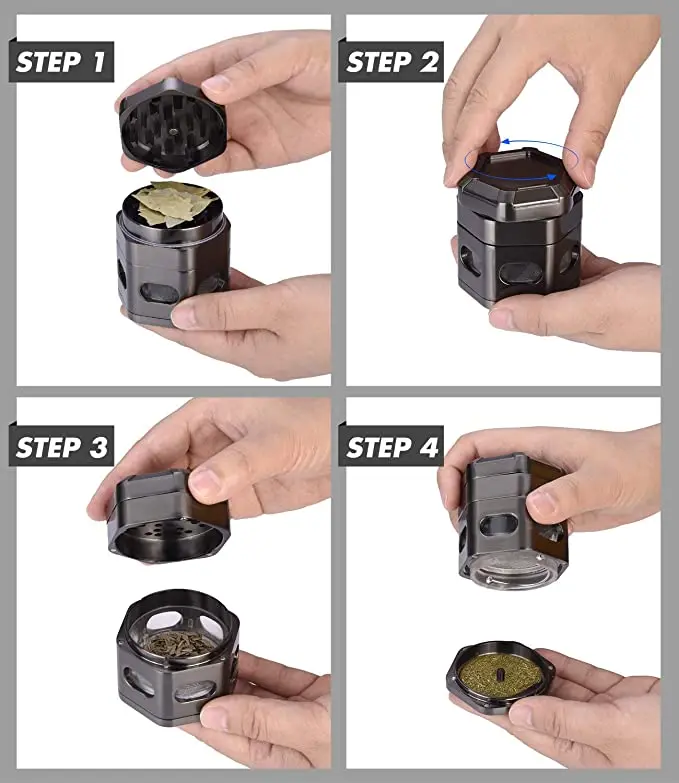 STEP 1

STEP 2

STEP 3

STEP 4