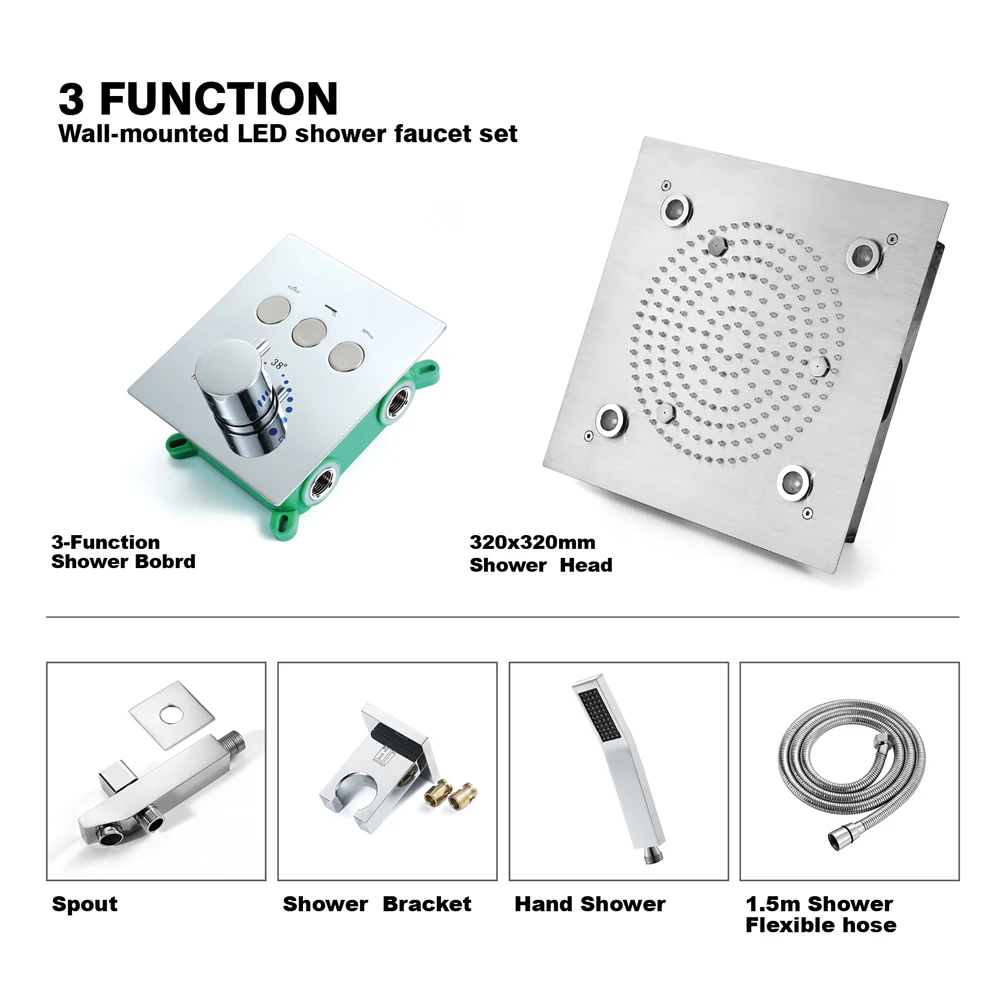 3 FUNCTION
Wall-mounted LED shower faucet set

38°

3-Function
Shower Bobrd

320x320mm
Shower Head

Spout

Shower Bracket

Hand Shower

1.5m Shower
Flexible hose