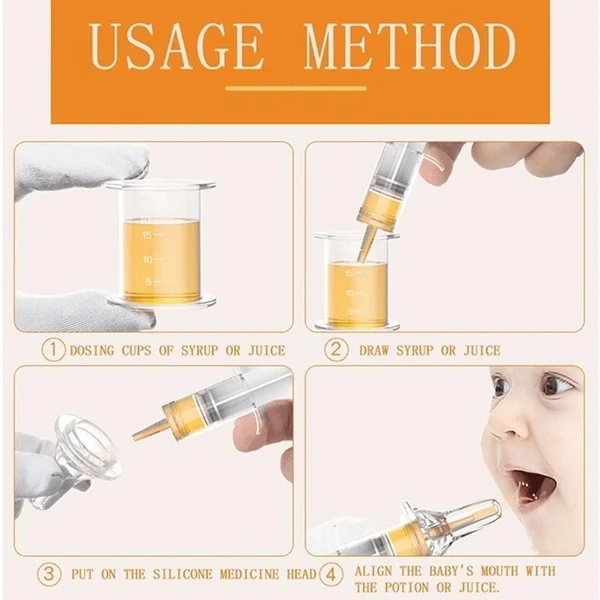 USAGE METHOD

15
10
5

15
10
5

① DOSING CUPS OF SYRUP OR JUICE

② DRAW SYRUP OR JUICE

③ PUT ON THE SILICONE MEDICINE HEAD

④ ALIGN THE BABY'S MOUTH WITH THE POTION OR JUICE.