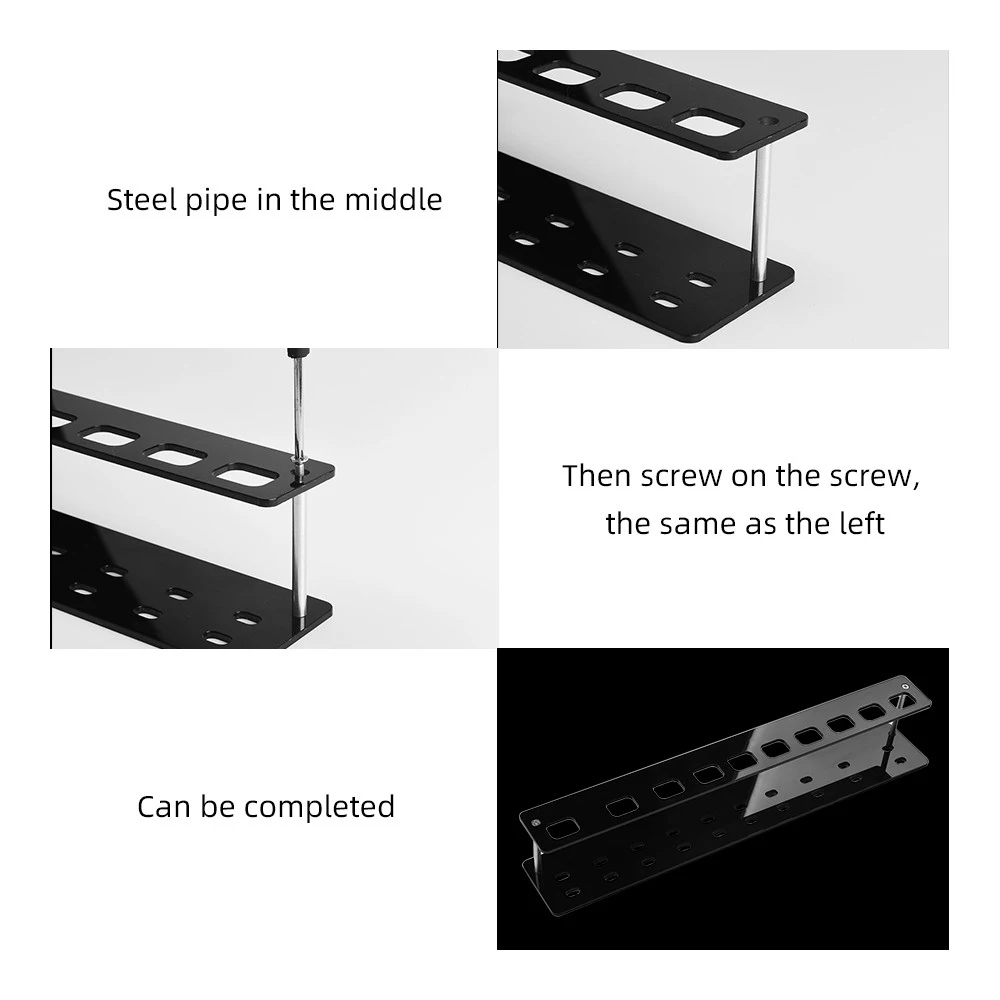 Steel pipe in the middle

Then screw on the screw,
the same as the left

Can be completed