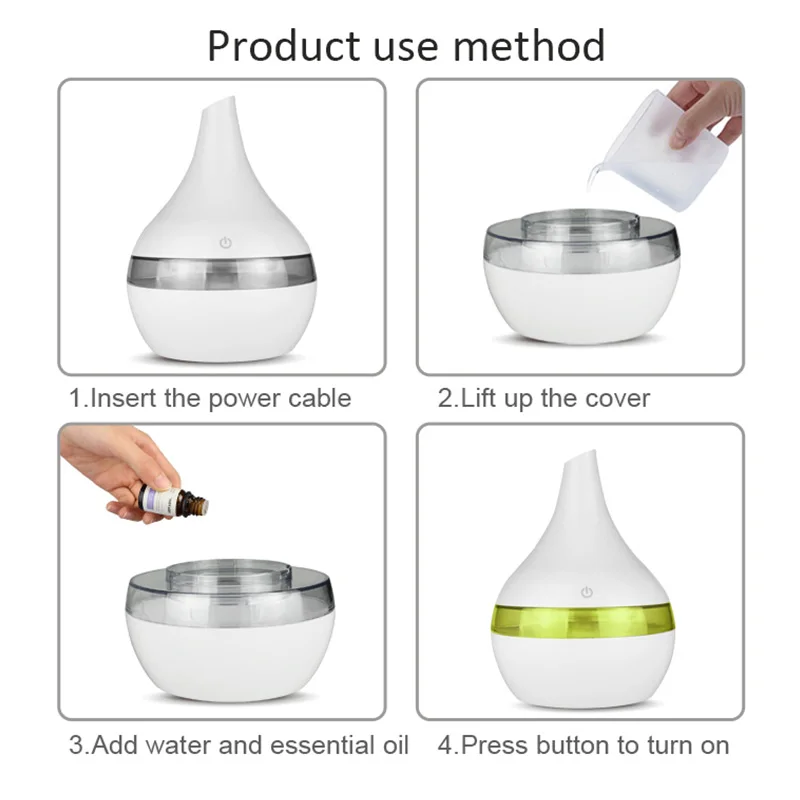 Product use method

1.Insert the power cable

2.Lift up the cover

3.Add water and essential oil

4.Press button to turn on