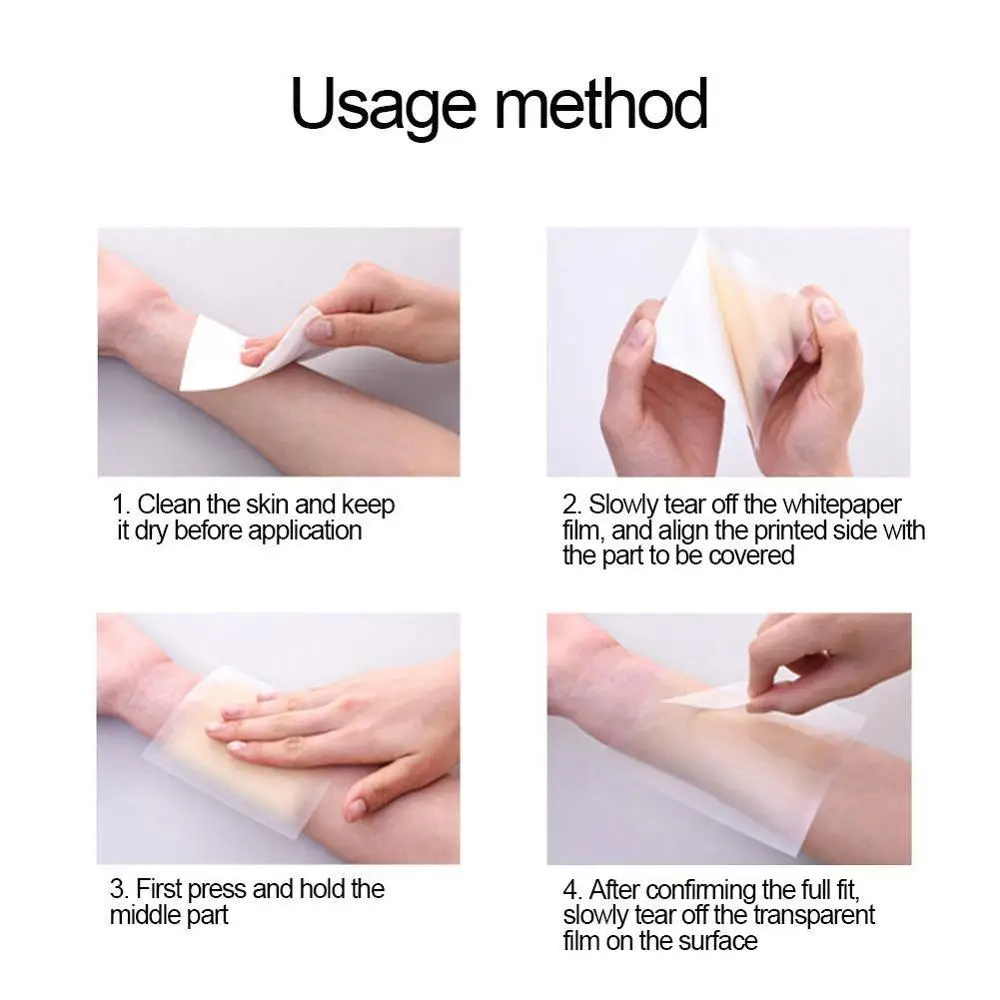 Usage method

1. Clean the skin and keep it dry before application

2. Slowly tear off the whitepaper film, and align the printed side with the part to be covered

3. First press and hold the middle part

4. After confirming the full fit, slowly tear off the transparent film on the surface