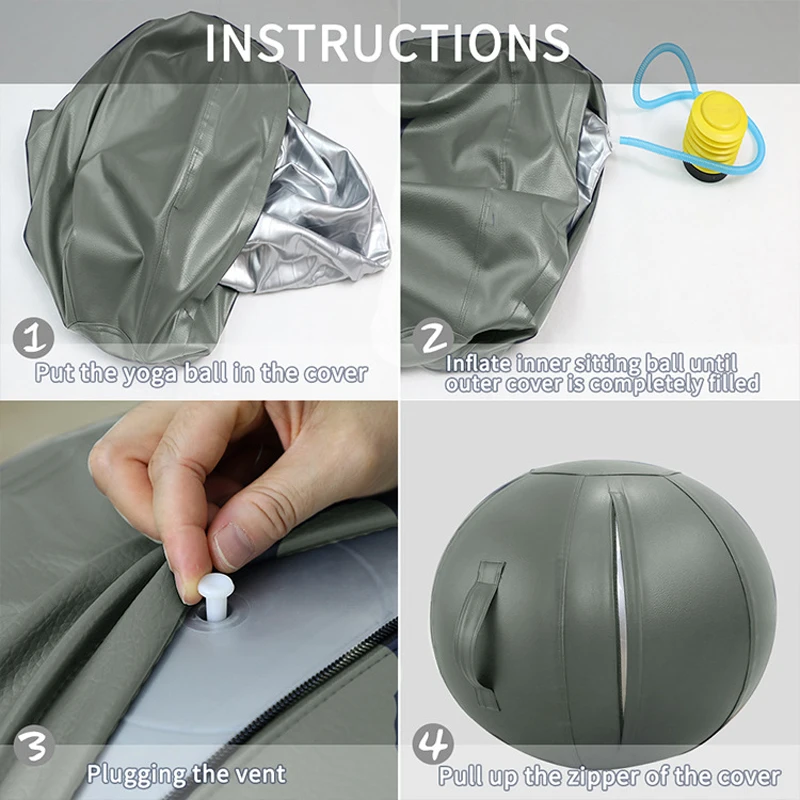 INSTRUCTIONS

1
Put the yoga ball in the cover

2
Inflate inner sitting ball until outer cover is completely filled

3
Plugging the vent

4
Pull up the zipper of the cover