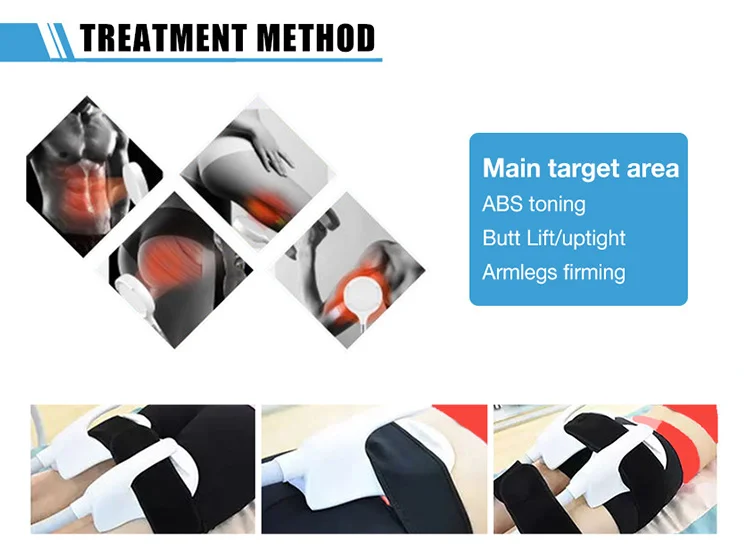 TREATMENT METHOD

Main target area
ABS toning
Butt Lift/uptight
Armlegs firming