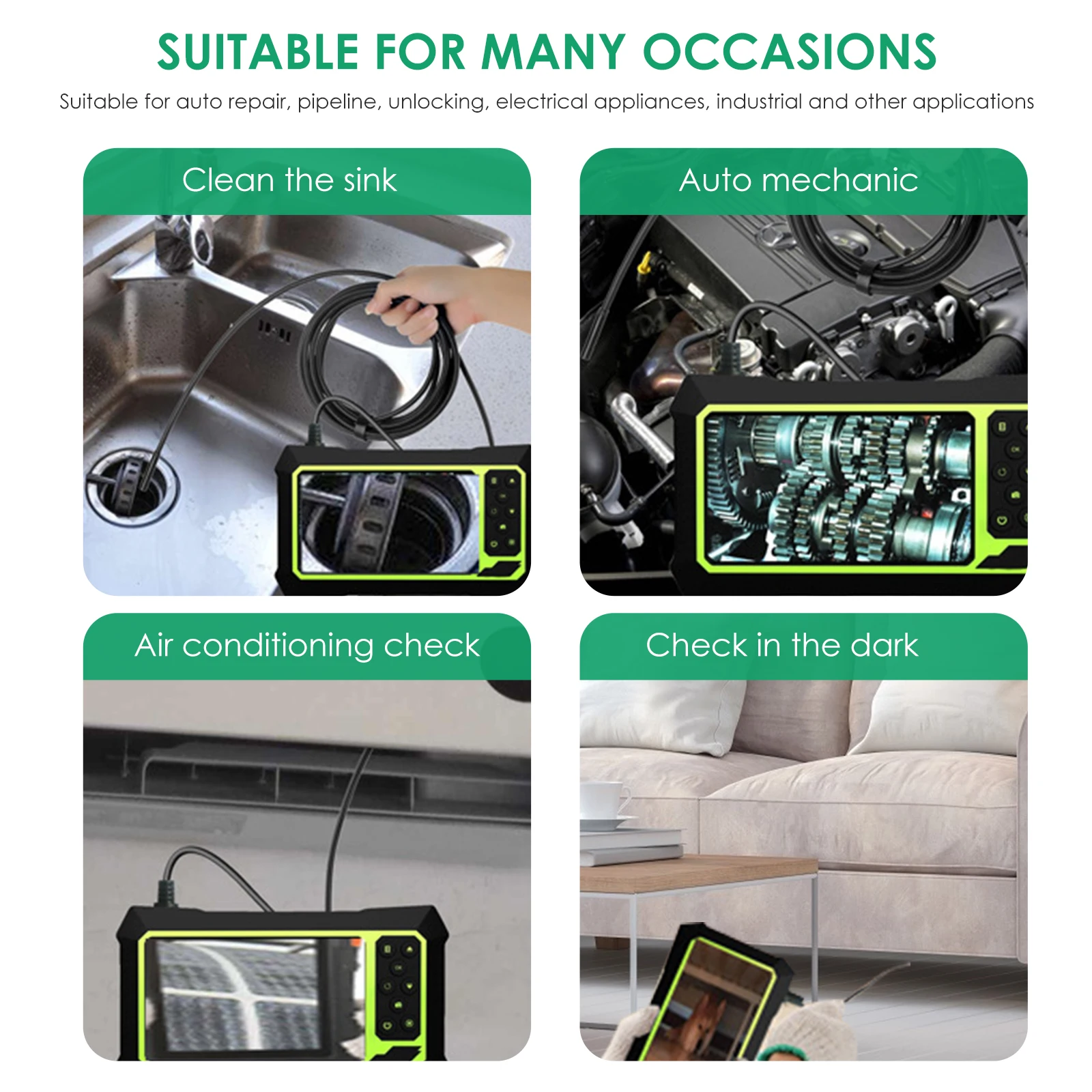 SUITABLE FOR MANY OCCASIONS

Suitable for auto repair, pipeline, unlocking, electrical appliances, industrial and other applications

Clean the sink

Auto mechanic

Air conditioning check

Check in the dark