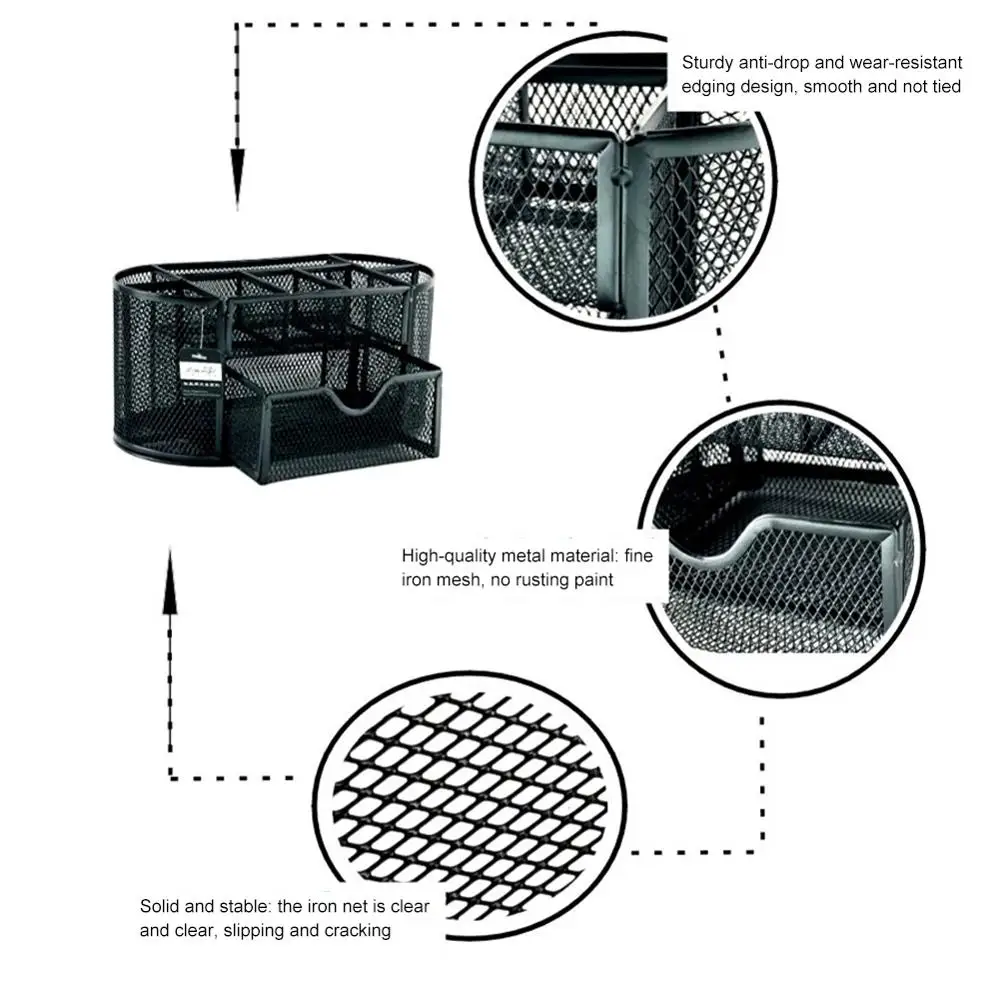 Sturdy anti-drop and wear-resistant edging design, smooth and not tied

High-quality metal material: fine iron mesh, no rusting paint

Solid and stable: the iron net is clear and clear, slipping and cracking