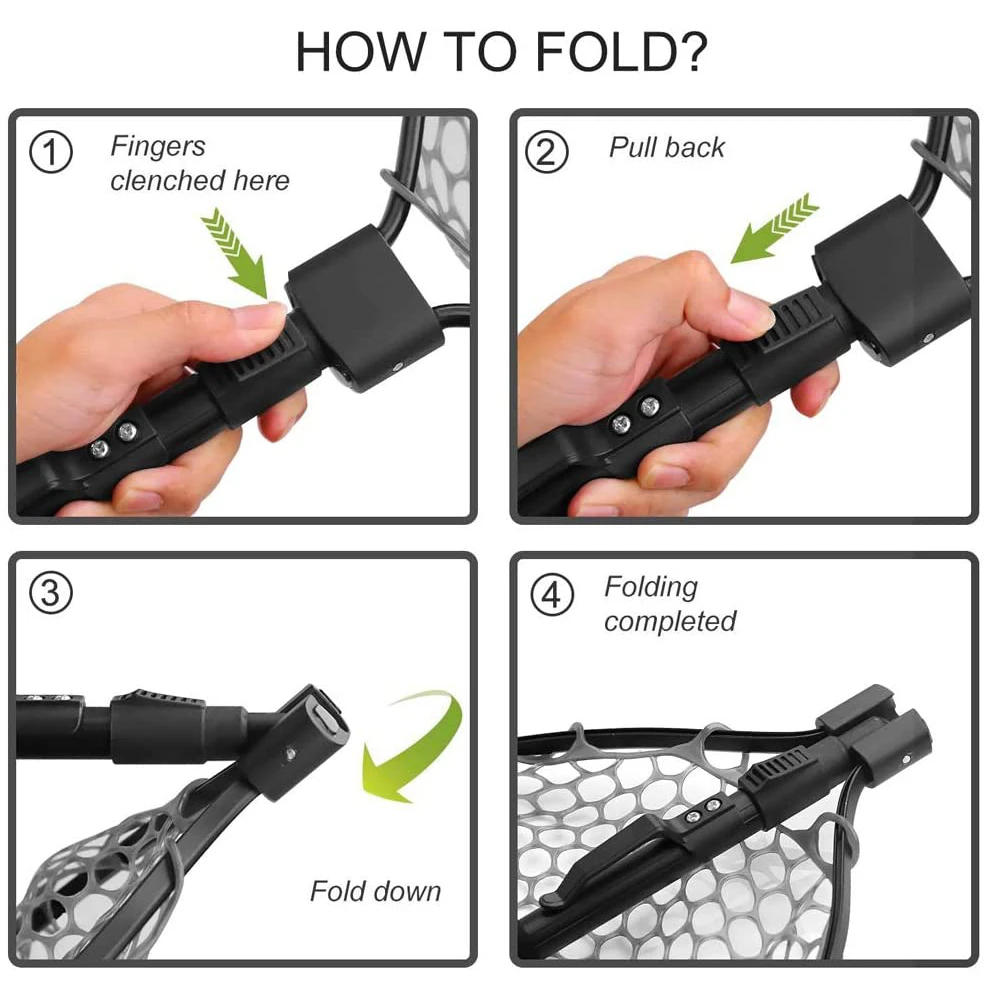 HOW TO FOLD?

① Fingers clenched here

② Pull back

③

Fold down

④ Folding completed