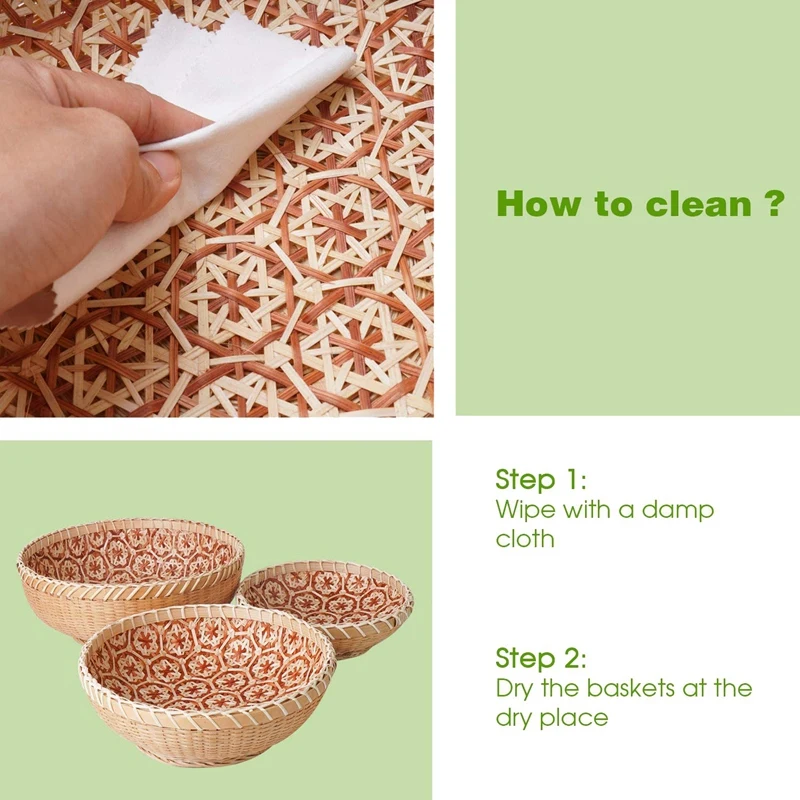 How to clean ?

Step 1:
Wipe with a damp cloth

Step 2:
Dry the baskets at the dry place