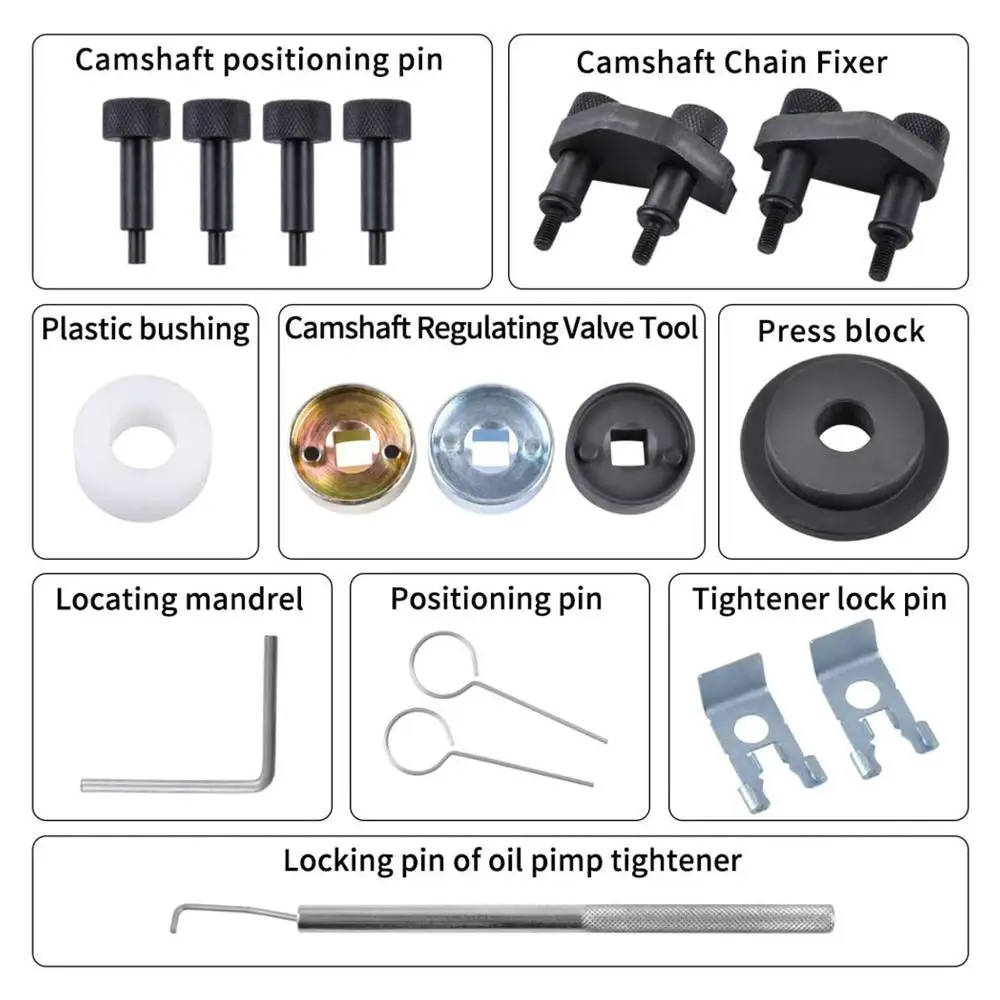 Camshaft positioning pin

Camshaft Chain Fixer

Plastic bushing

Camshaft Regulating Valve Tool

Press block

Locating mandrel

Positioning pin

Tightener lock pin

Locking pin of oil pimp tightener