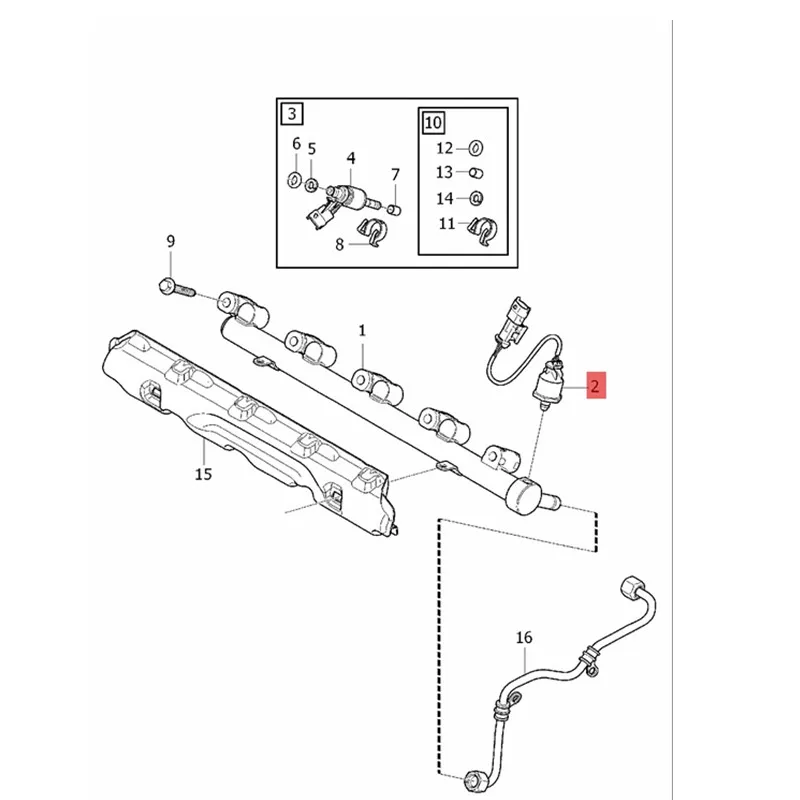 3
6
5
4
7
8
10
12
13
14
11
9
1
2
15
16