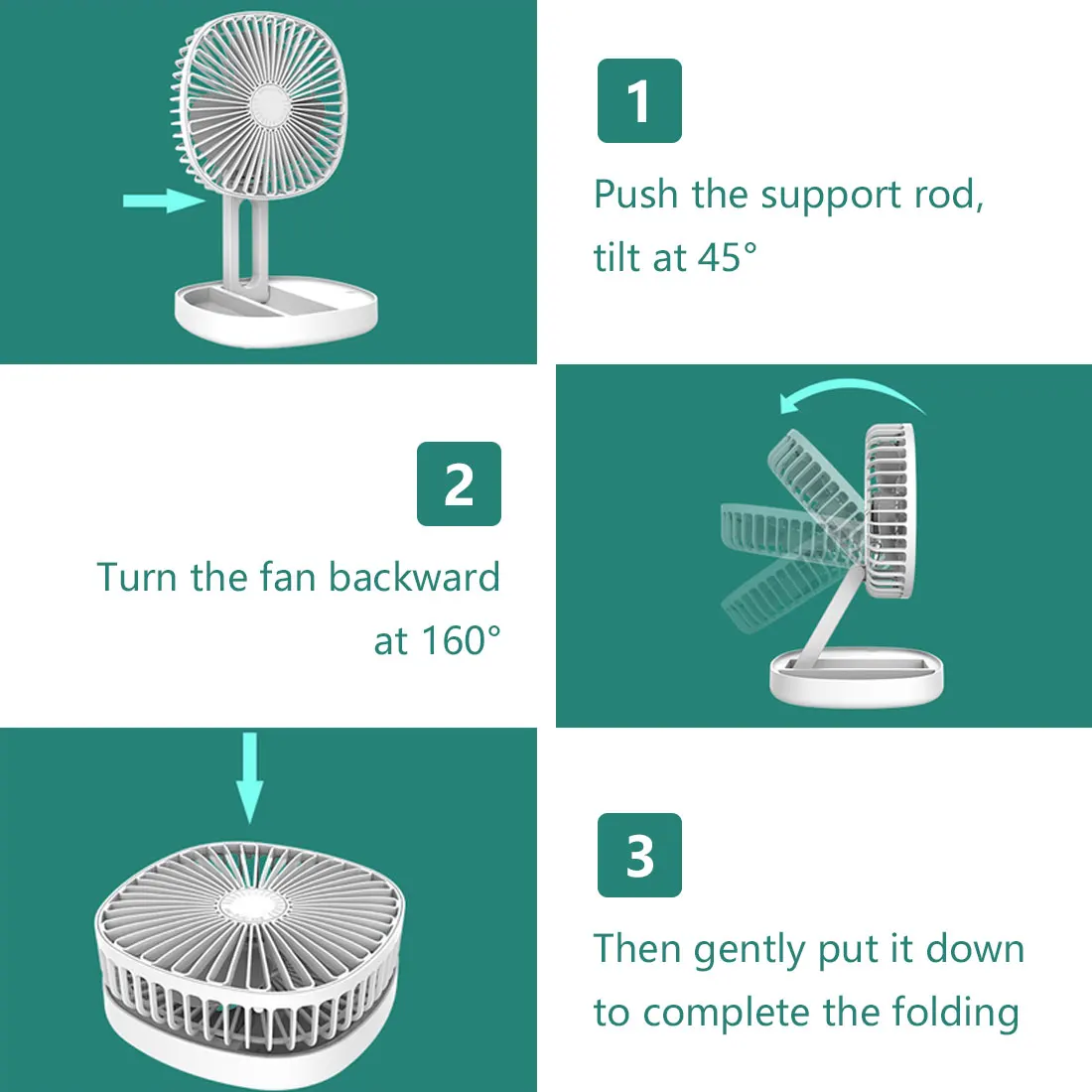 1

Push the support rod, tilt at 45°

2

Turn the fan backward at 160°

3

Then gently put it down to complete the folding