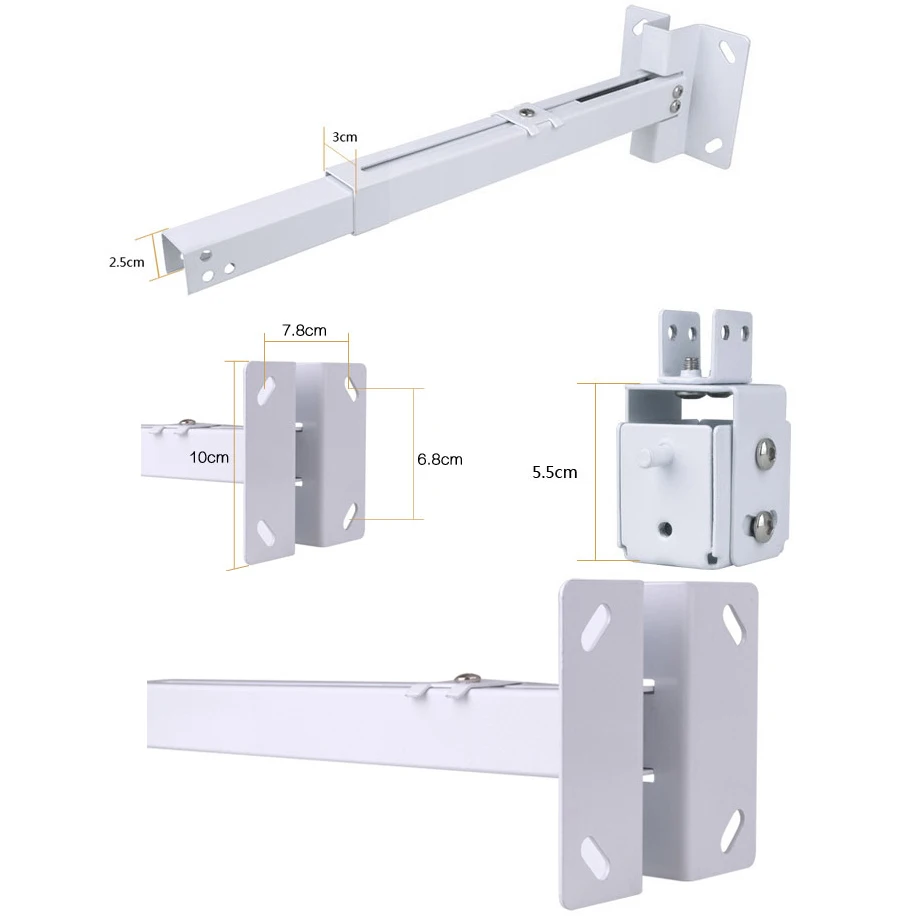 3cm

2.5cm

7.8cm

10cm

6.8cm

5.5cm