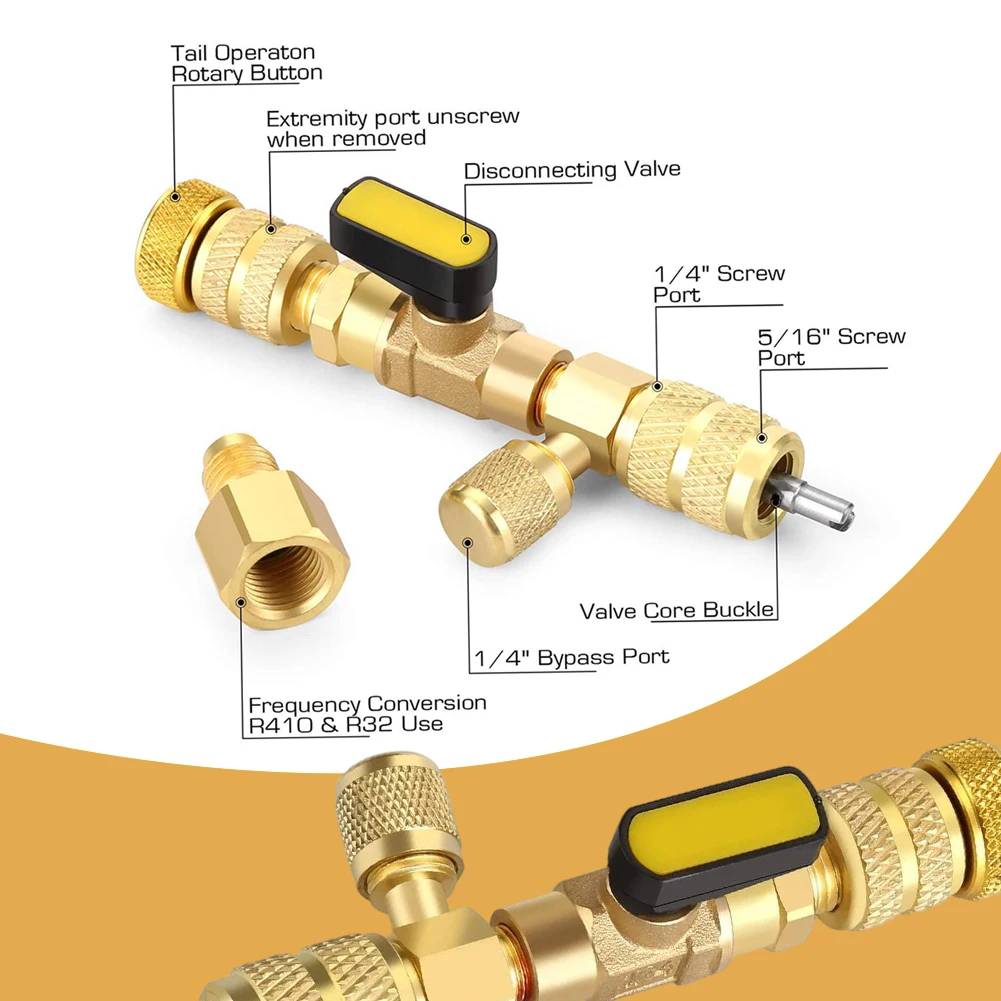 Tail Operaton
Rotary Button

Extremity port unscrew
when removed

Disconnecting Valve

1/4" Screw
Port

5/16" Screw
Port

Valve Core Buckle

1/4" Bypass Port

Frequency Conversion
R410 & R32 Use