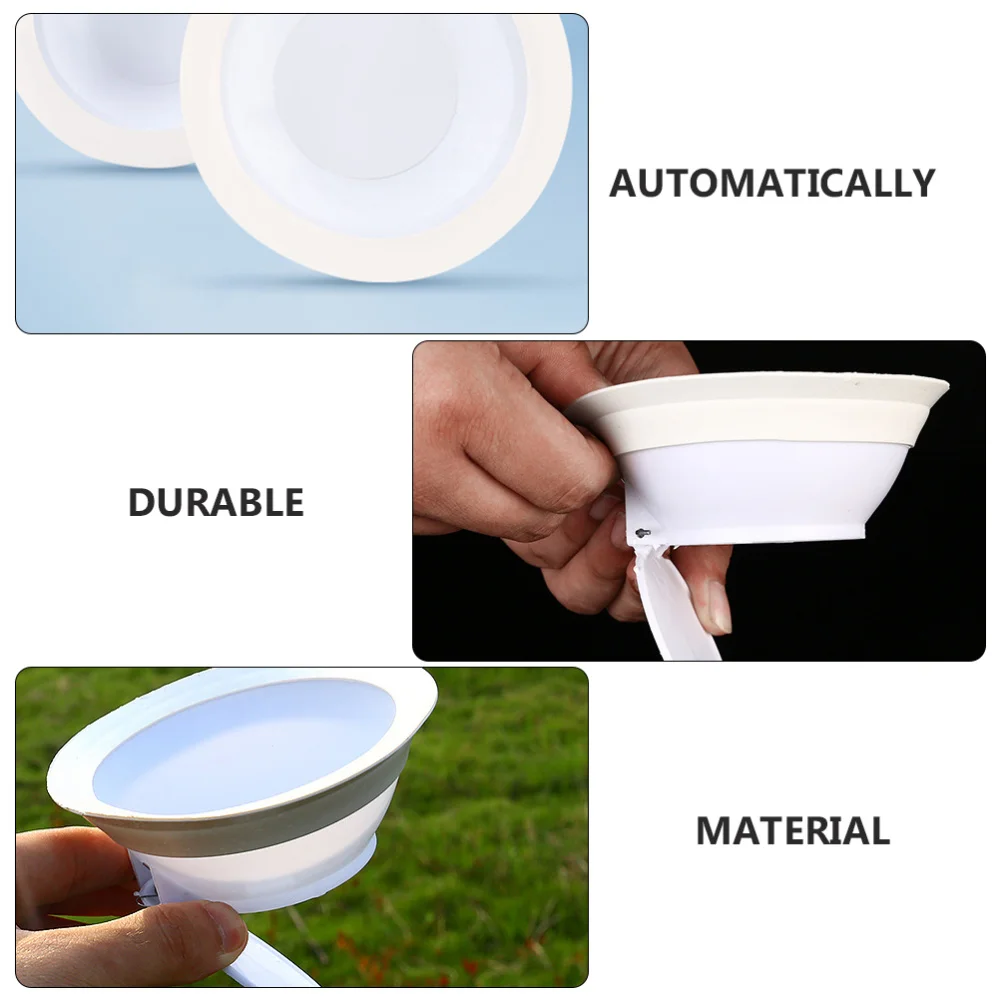 AUTOMATICALLY

DURABLE

MATERIAL