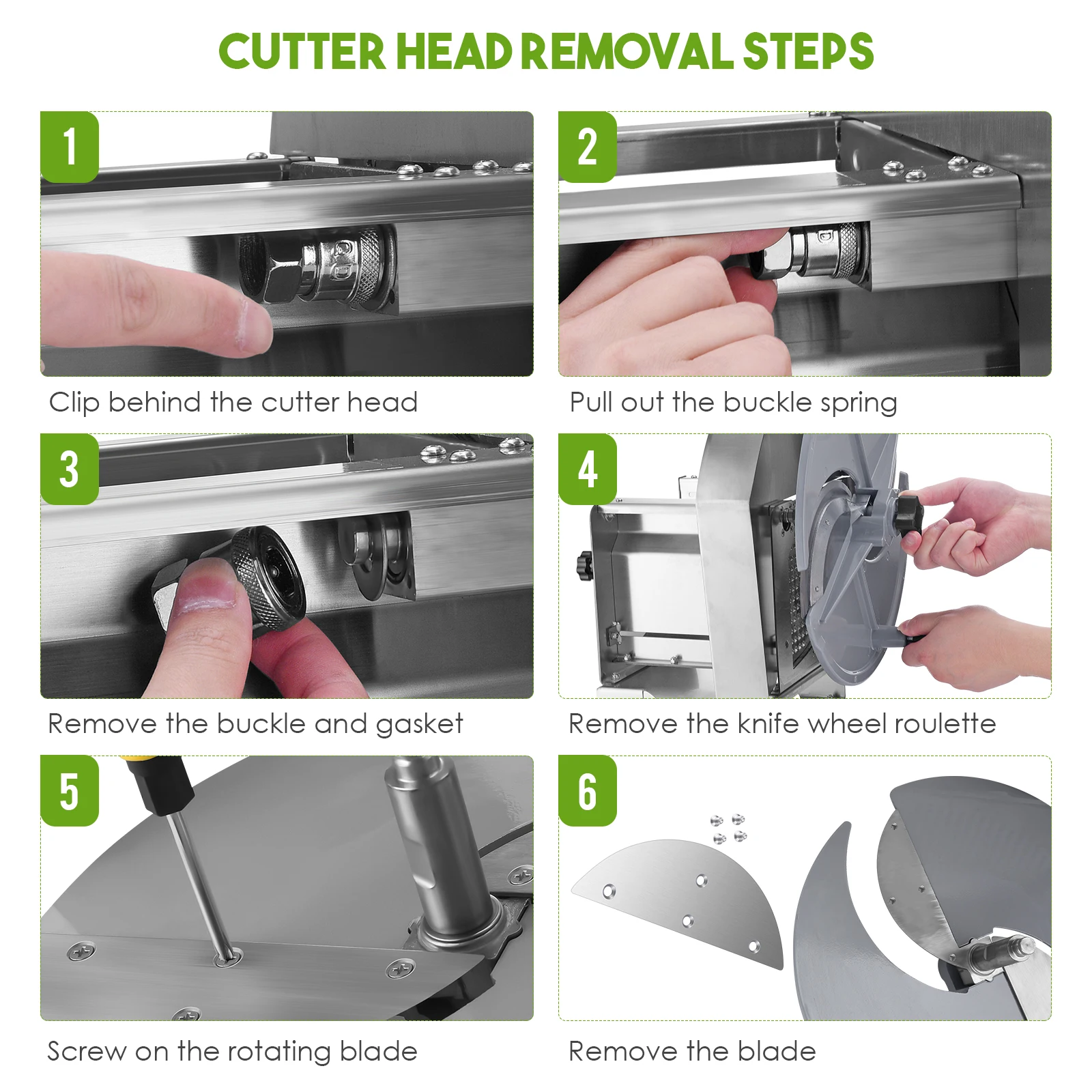 CUTTER HEAD REMOVAL STEPS

1

Clip behind the cutter head

2

Pull out the buckle spring

3

Remove the buckle and gasket

4

Remove the knife wheel roulette

5

Screw on the rotating blade

6

Remove the blade