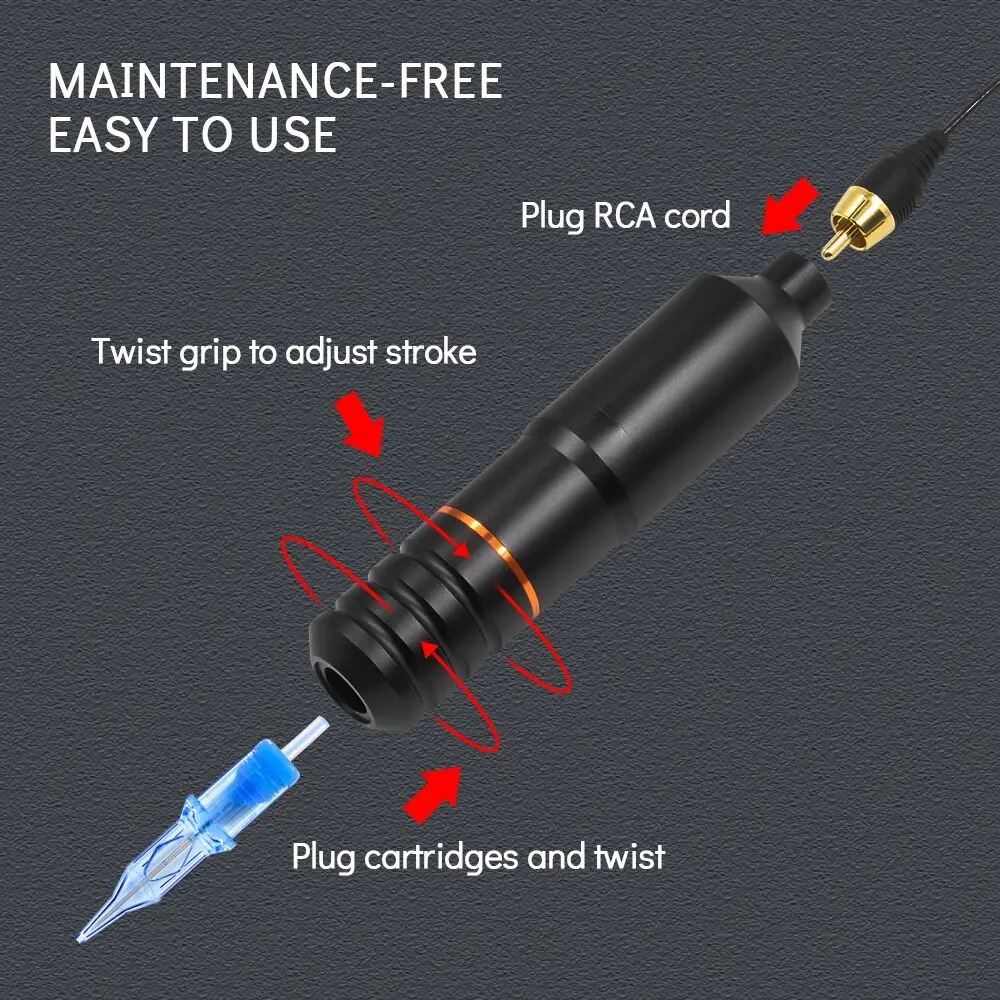 MAINTENANCE-FREE
EASY TO USE

Plug RCA cord

Twist grip to adjust stroke

Plug cartridges and twist