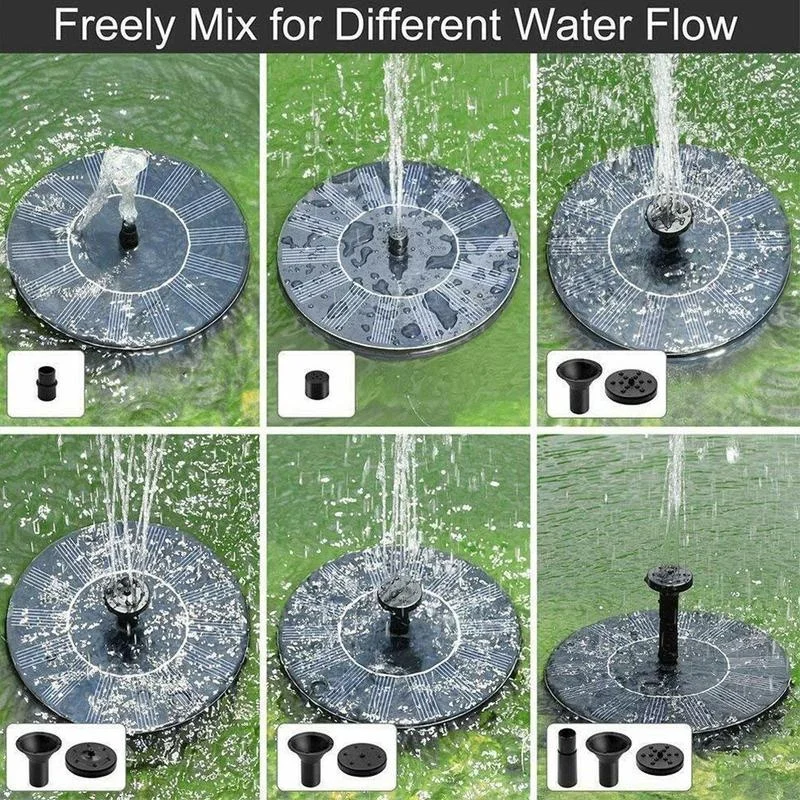 Freely Mix for Different Water Flow