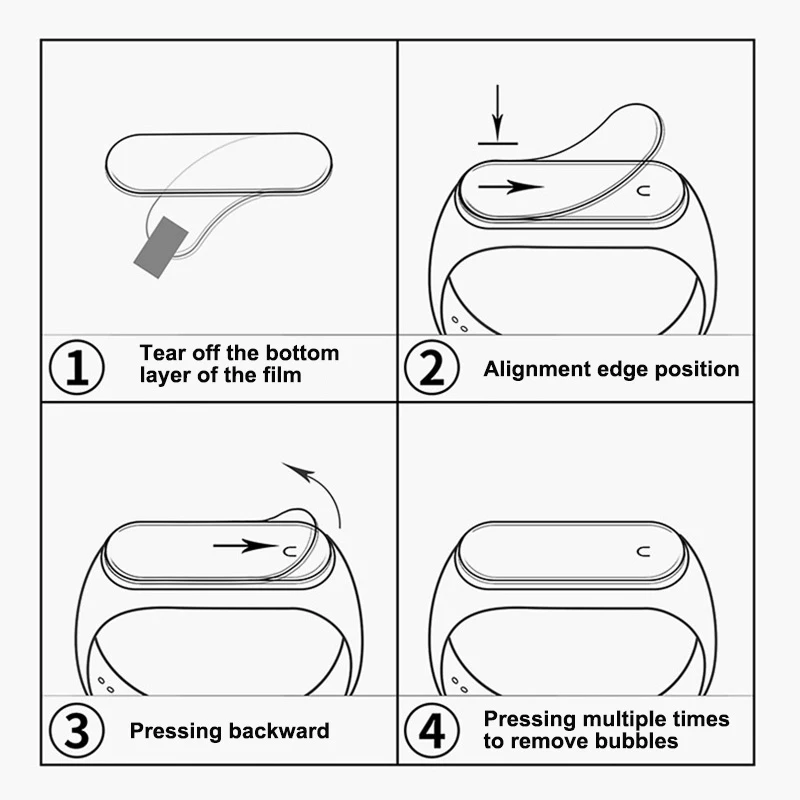 1 Tear off the bottom layer of the film

2 Alignment edge position

3 Pressing backward

4 Pressing multiple times to remove bubbles