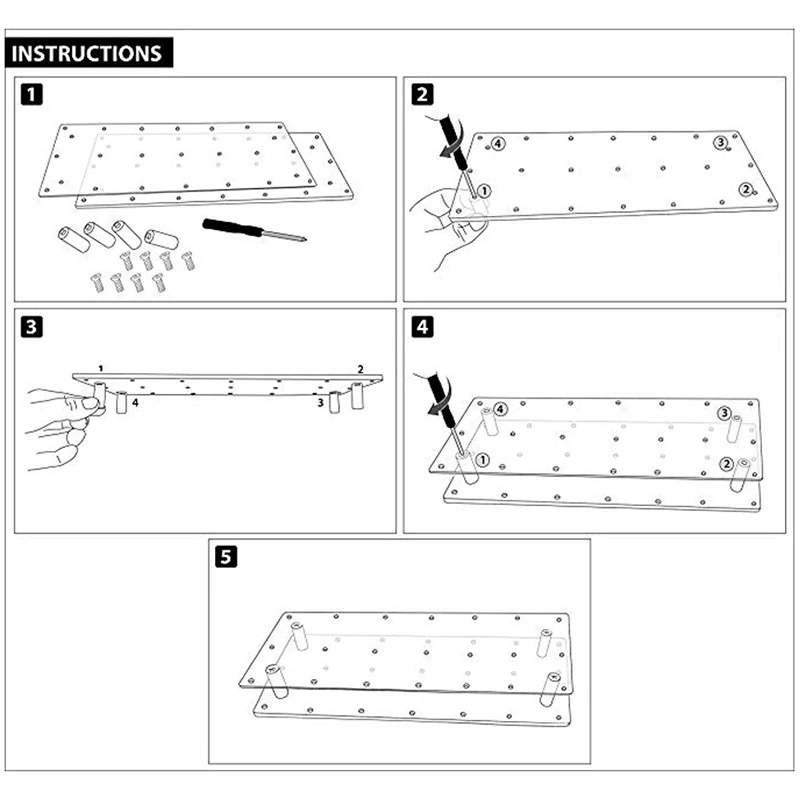 INSTRUCTIONS

1

2

4 3 1 2

3

1 2 4 3

4

4 3 1 2

5