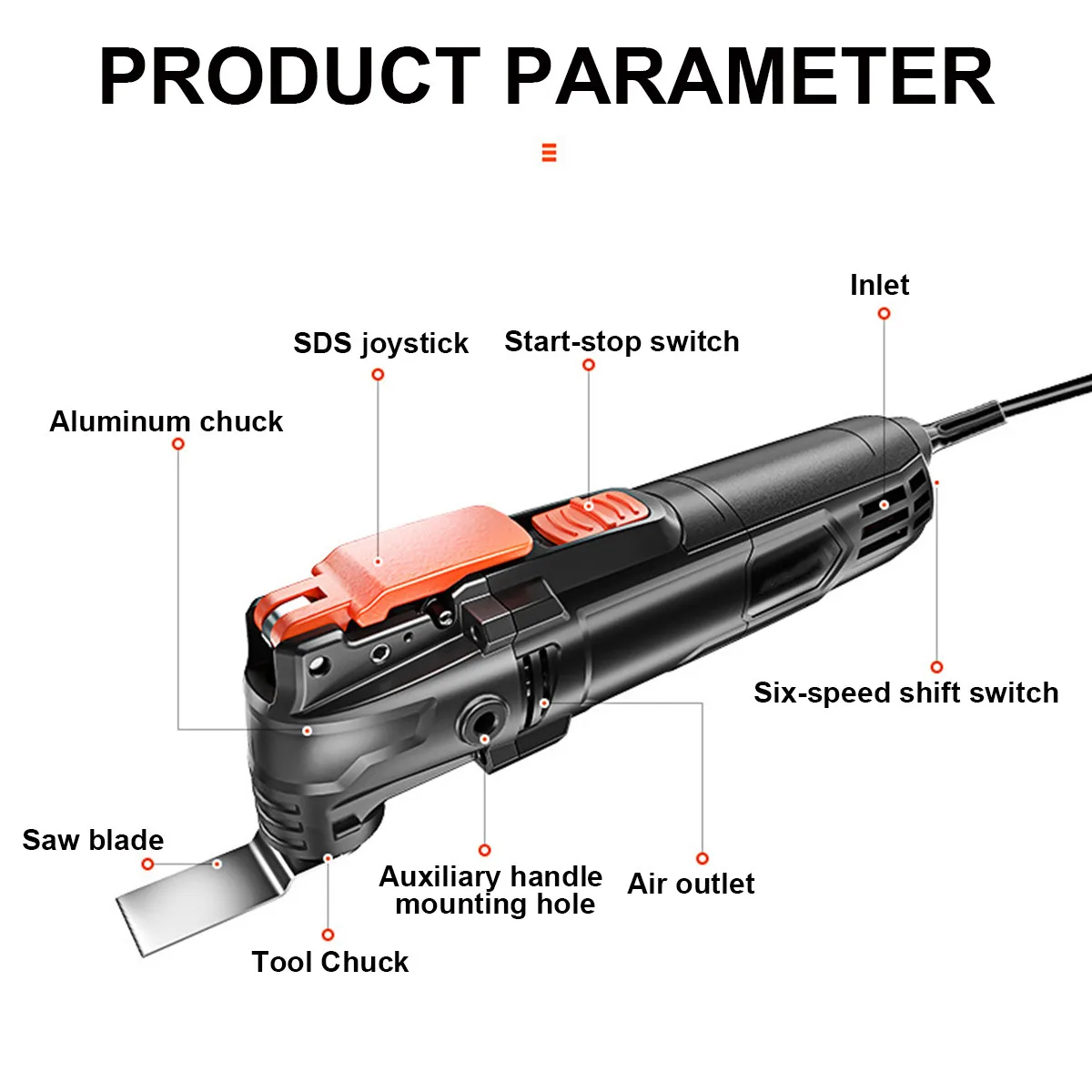 PRODUCT PARAMETER

Inlet

SDS joystick

Start-stop switch

Aluminum chuck

Six-speed shift switch

Saw blade

Auxiliary handle mounting hole

Air outlet

Tool Chuck