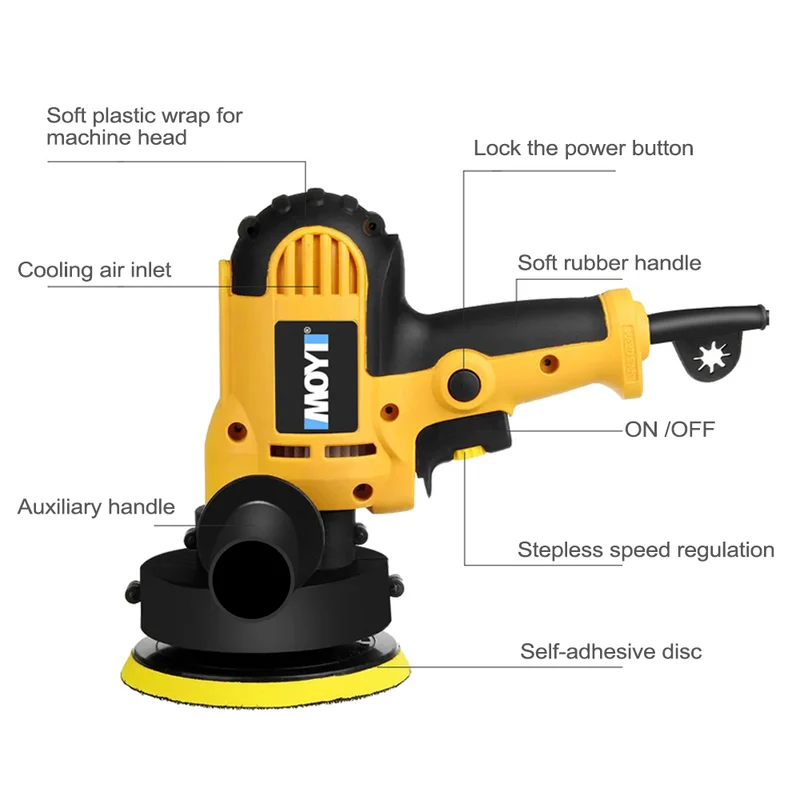 Soft plastic wrap for machine head

Lock the power button

Cooling air inlet

Soft rubber handle

MOYI

ON /OFF

Auxiliary handle

Stepless speed regulation

Self-adhesive disc