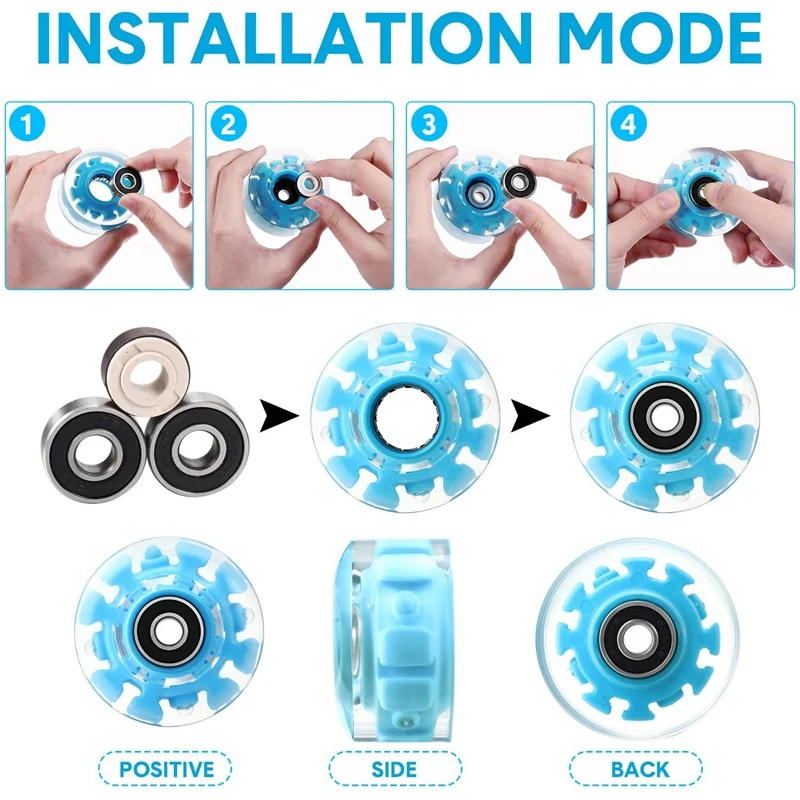 INSTALLATION MODE

1

2

3

4

POSITIVE

SIDE

BACK