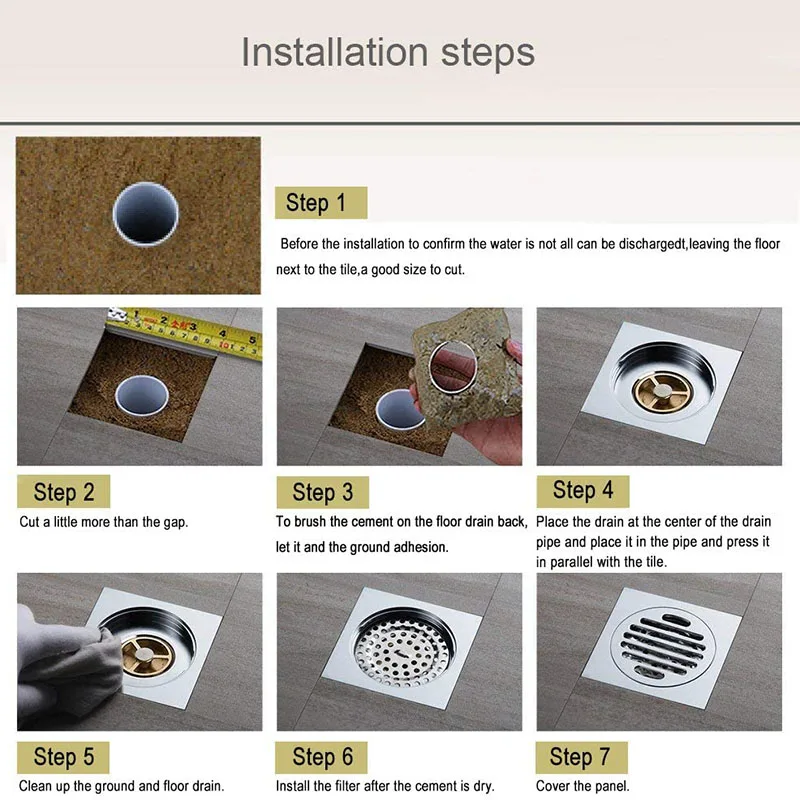 Installation steps

Step 1

Before the installation to confirm the water is not all can be dischargedt,leaving the floor next to the tile,a good size to cut.

Step 2

Cut a little more than the gap.

Step 3

To brush the cement on the floor drain back, let it and the ground adhesion.

Step 4

Place the drain at the center of the drain pipe and place it in the pipe and press it in parallel with the tile.

Step 5

Clean up the ground and floor drain.

Step 6

Install the filter after the cement is dry.

Step 7

Cover the panel.