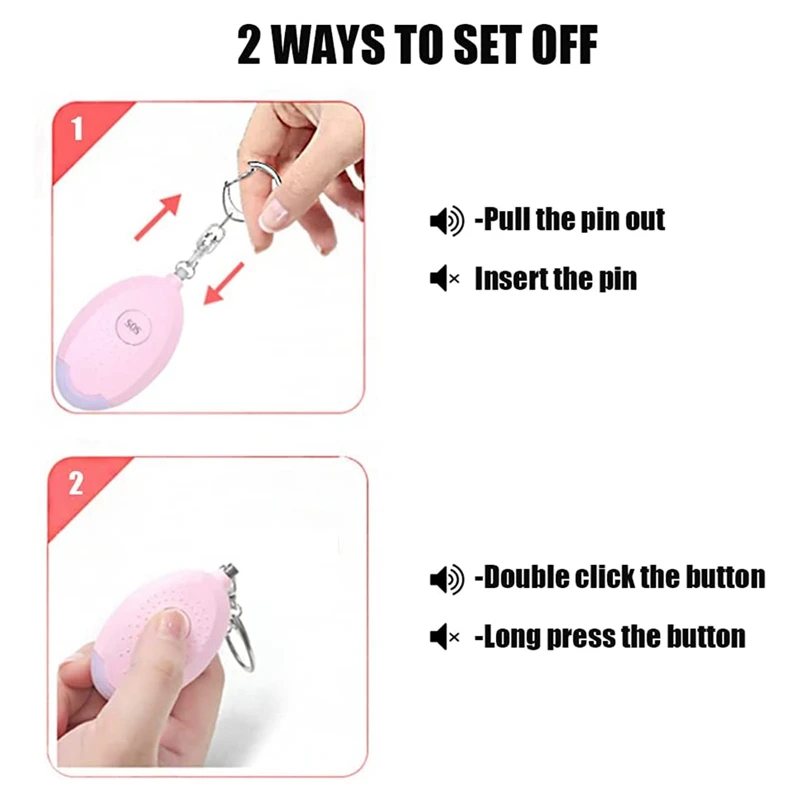 2 WAYS TO SET OFF

1

SOS

-Pull the pin out

Insert the pin

2

-Double click the button

-Long press the button