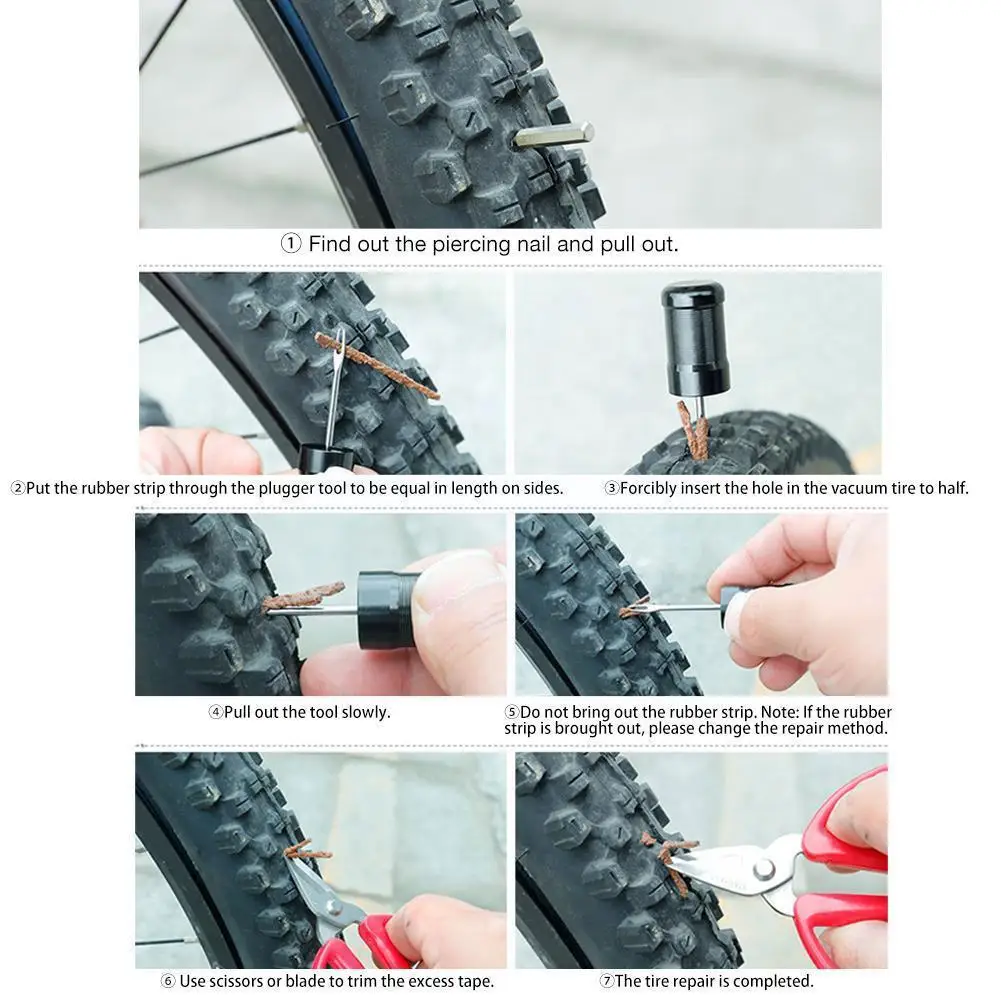 ① Find out the piercing nail and pull out.

②Put the rubber strip through the plugger tool to be equal in length on sides.

③Forcibly insert the hole in the vacuum tire to half.

④Pull out the tool slowly.

⑤Do not bring out the rubber strip. Note: If the rubber strip is brought out, please change the repair method.

⑥ Use scissors or blade to trim the excess tape.

⑦The tire repair is completed.