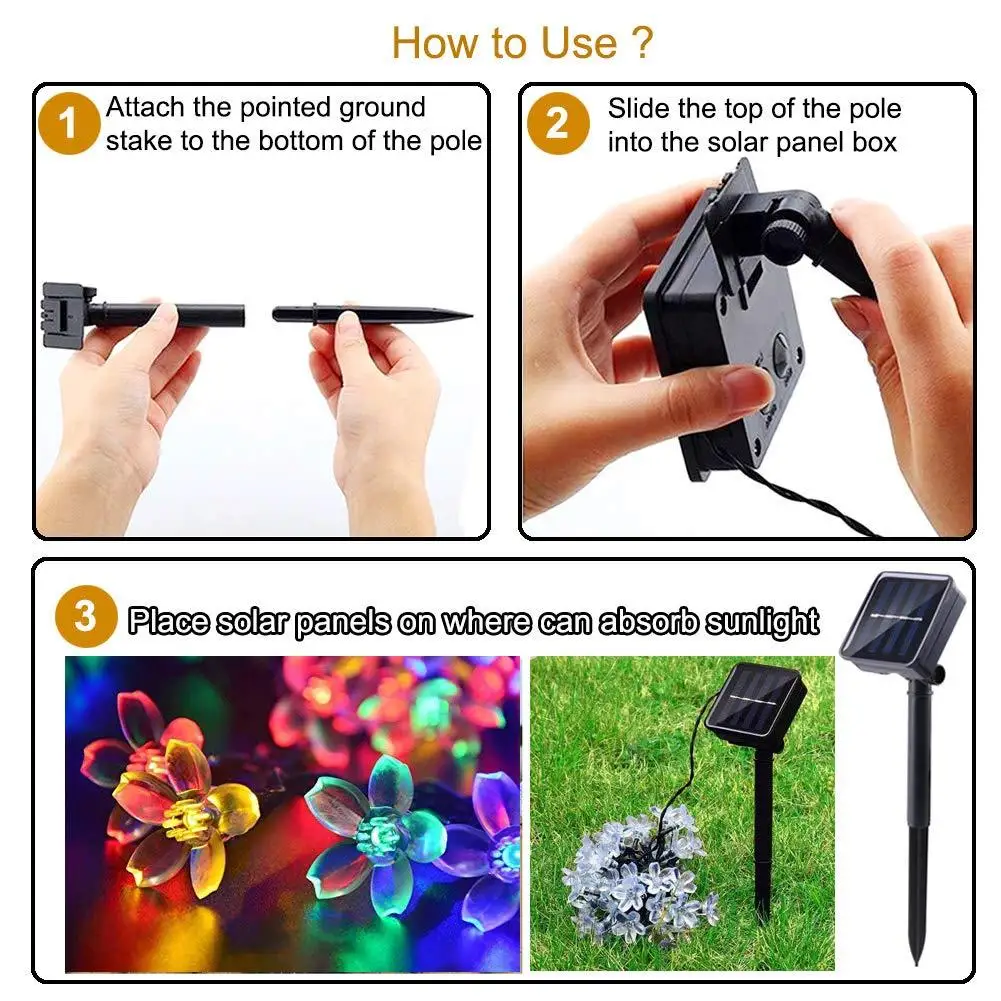 How to Use ?

1 Attach the pointed ground stake to the bottom of the pole

2 Slide the top of the pole into the solar panel box

3 Place solar panels on where can absorb sunlight