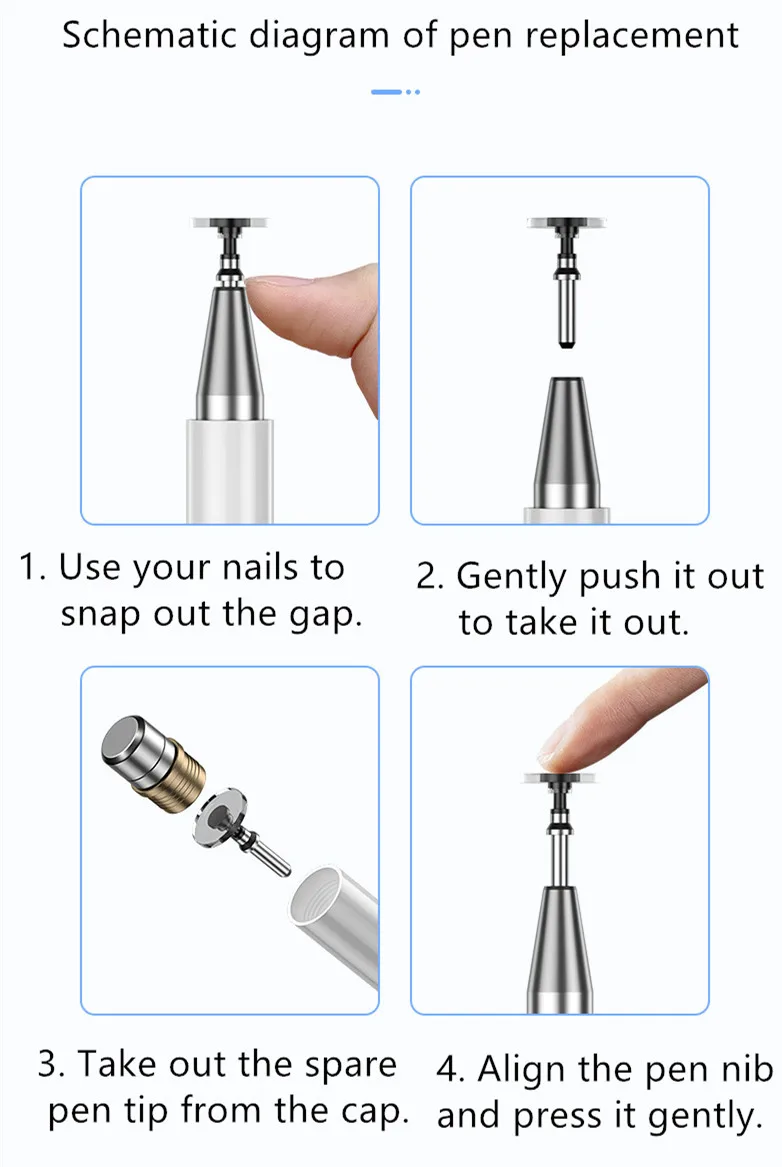 Schematic diagram of pen replacement

1. Use your nails to snap out the gap.

2. Gently push it out to take it out.

3. Take out the spare pen tip from the cap.

4. Align the pen nib and press it gently.