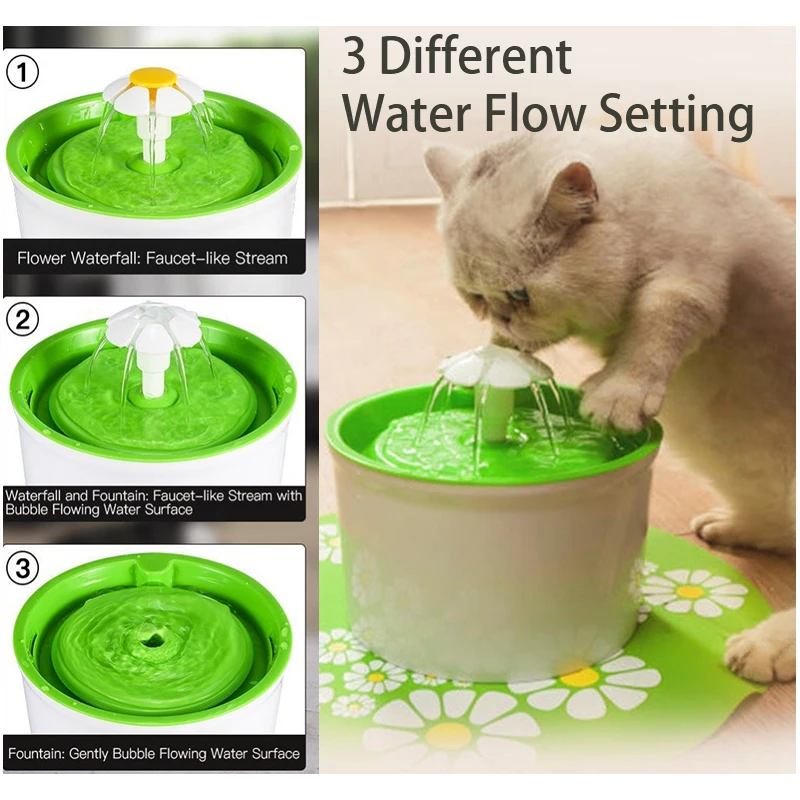 3 Different Water Flow Setting

①

Flower Waterfall: Faucet-like Stream

②

Waterfall and Fountain: Faucet-like Stream with Bubble Flowing Water Surface

③

Fountain: Gently Bubble Flowing Water Surface