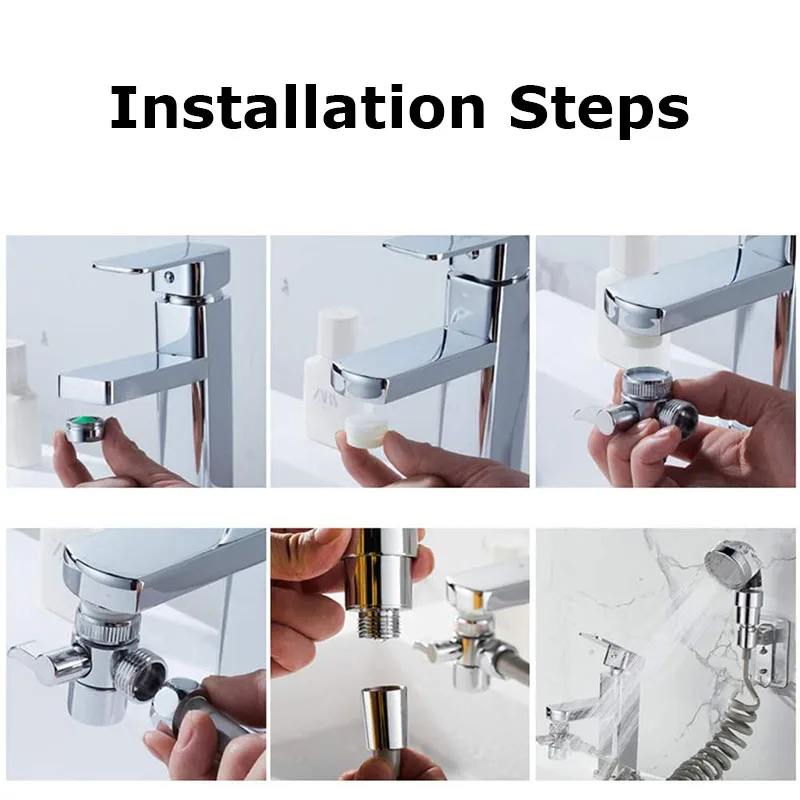 Installation Steps