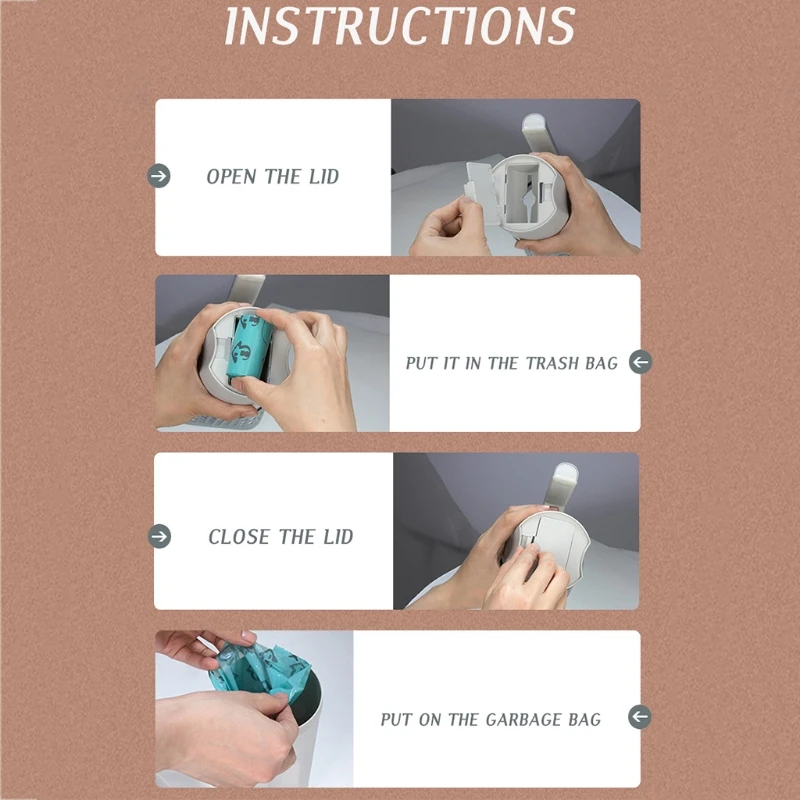 INSTRUCTIONS

OPEN THE LID

PUT IT IN THE TRASH BAG

CLOSE THE LID

PUT ON THE GARBAGE BAG