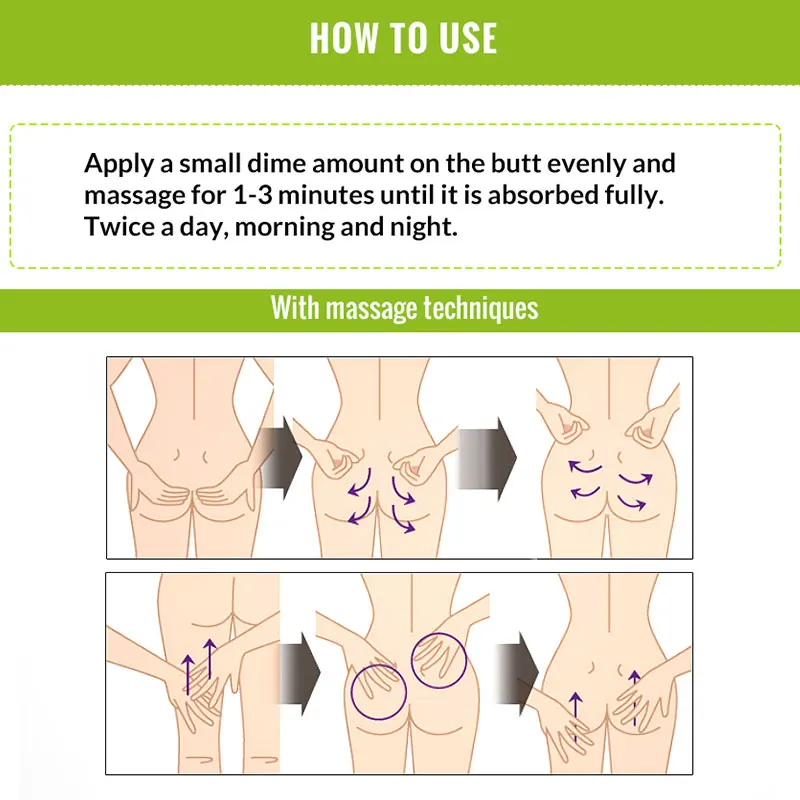 HOW TO USE

Apply a small dime amount on the butt evenly and massage for 1-3 minutes until it is absorbed fully. Twice a day, morning and night.

With massage techniques