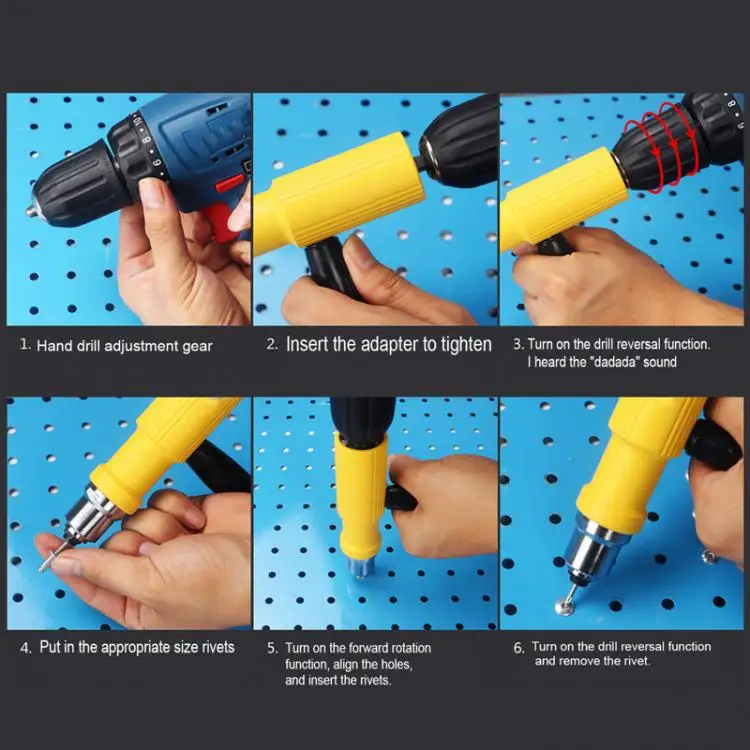 1. Hand drill adjustment gear

2. Insert the adapter to tighten

3. Turn on the drill reversal function. I heard the "dadada" sound

4. Put in the appropriate size rivets

5. Turn on the forward rotation function, align the holes, and insert the rivets.

6. Turn on the drill reversal function and remove the rivet.