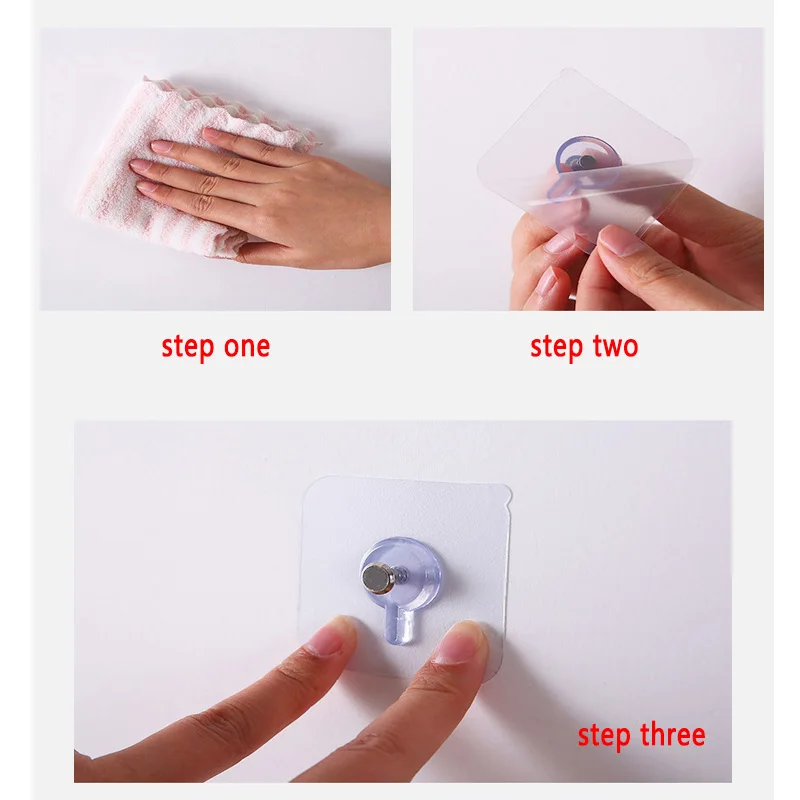 step one

step two

step three