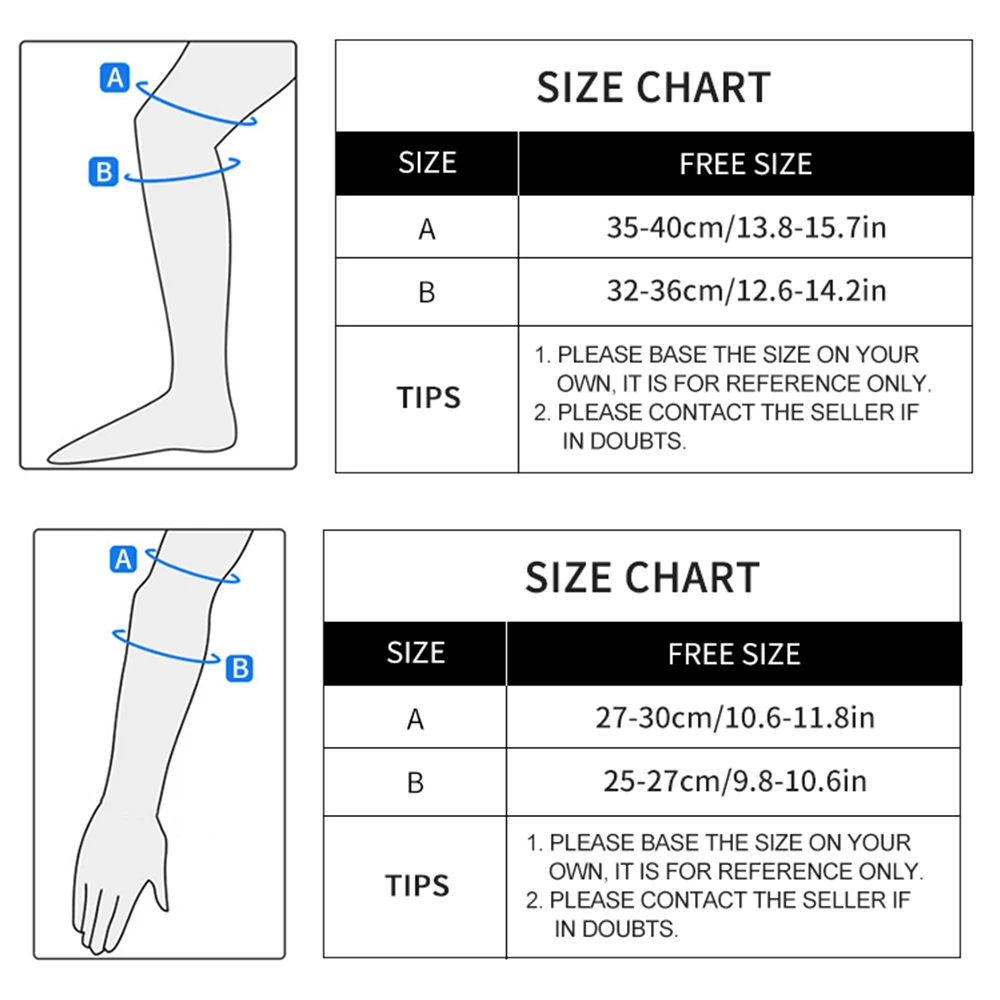 A

B

SIZE CHART

| SIZE | FREE SIZE |
|---|---|
| A | 35-40cm/13.8-15.7in |
| B | 32-36cm/12.6-14.2in |
| TIPS | 1. PLEASE BASE THE SIZE ON YOUR OWN, IT IS FOR REFERENCE ONLY. 2. PLEASE CONTACT THE SELLER IF IN DOUBTS. |

A

B

SIZE CHART

| SIZE | FREE SIZE |
|---|---|
| A | 27-30cm/10.6-11.8in |
| B | 25-27cm/9.8-10.6in |
| TIPS | 1. PLEASE BASE THE SIZE ON YOUR OWN, IT IS FOR REFERENCE ONLY. 2. PLEASE CONTACT THE SELLER IF IN DOUBTS. |