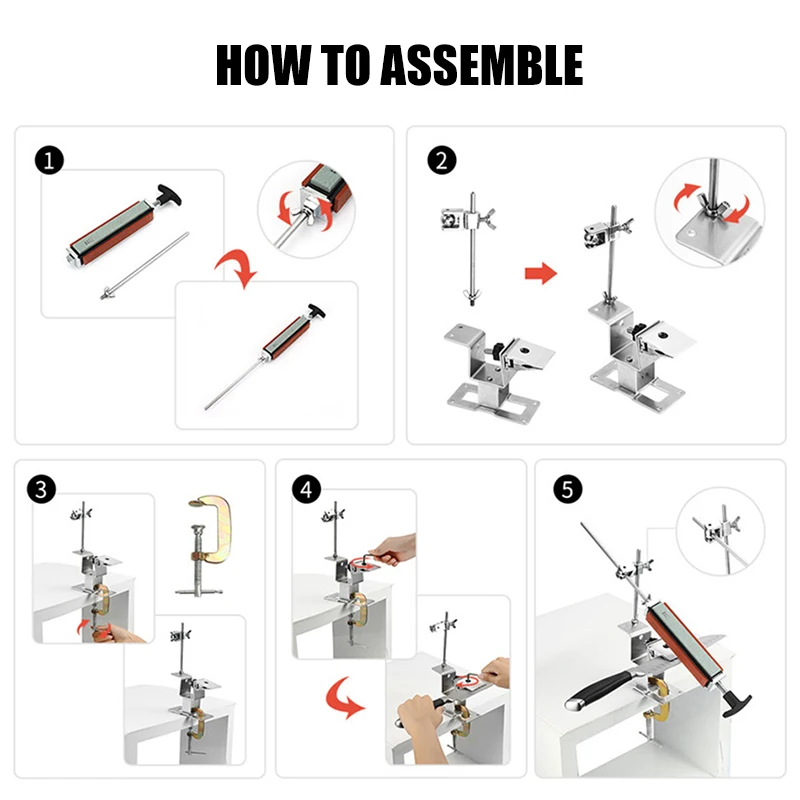 HOW TO ASSEMBLE

1

2

3

4

5