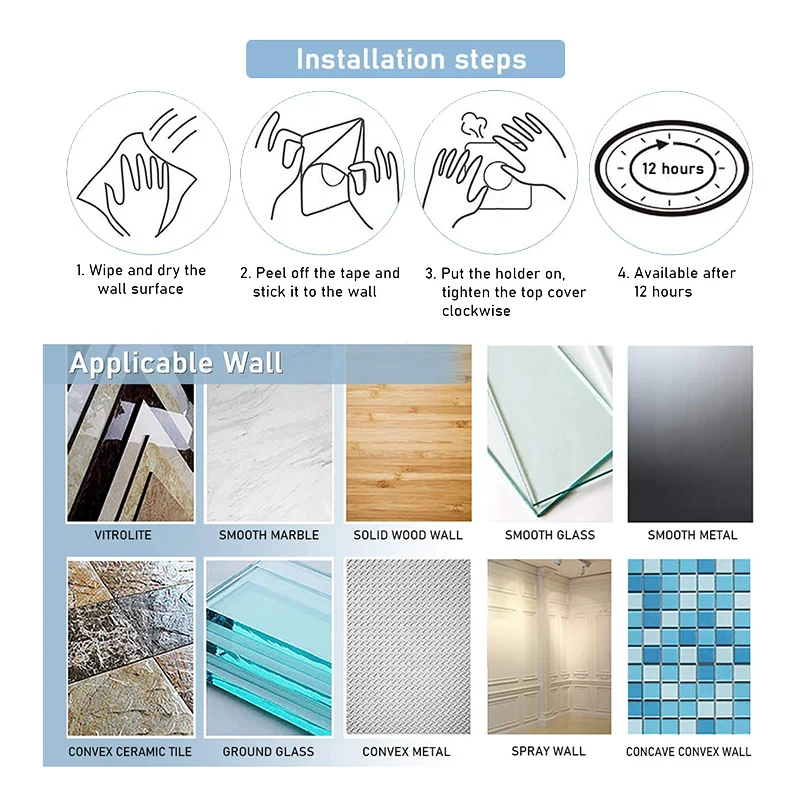 Installation steps

12 hours

1. Wipe and dry the wall surface

2. Peel off the tape and stick it to the wall

3. Put the holder on, tighten the top cover clockwise

4. Available after 12 hours

Applicable Wall

VITROLITE

SMOOTH MARBLE

SOLID WOOD WALL

SMOOTH GLASS

SMOOTH METAL

CONVEX CERAMIC TILE

GROUND GLASS

CONVEX METAL

SPRAY WALL

CONCAVE CONVEX WALL