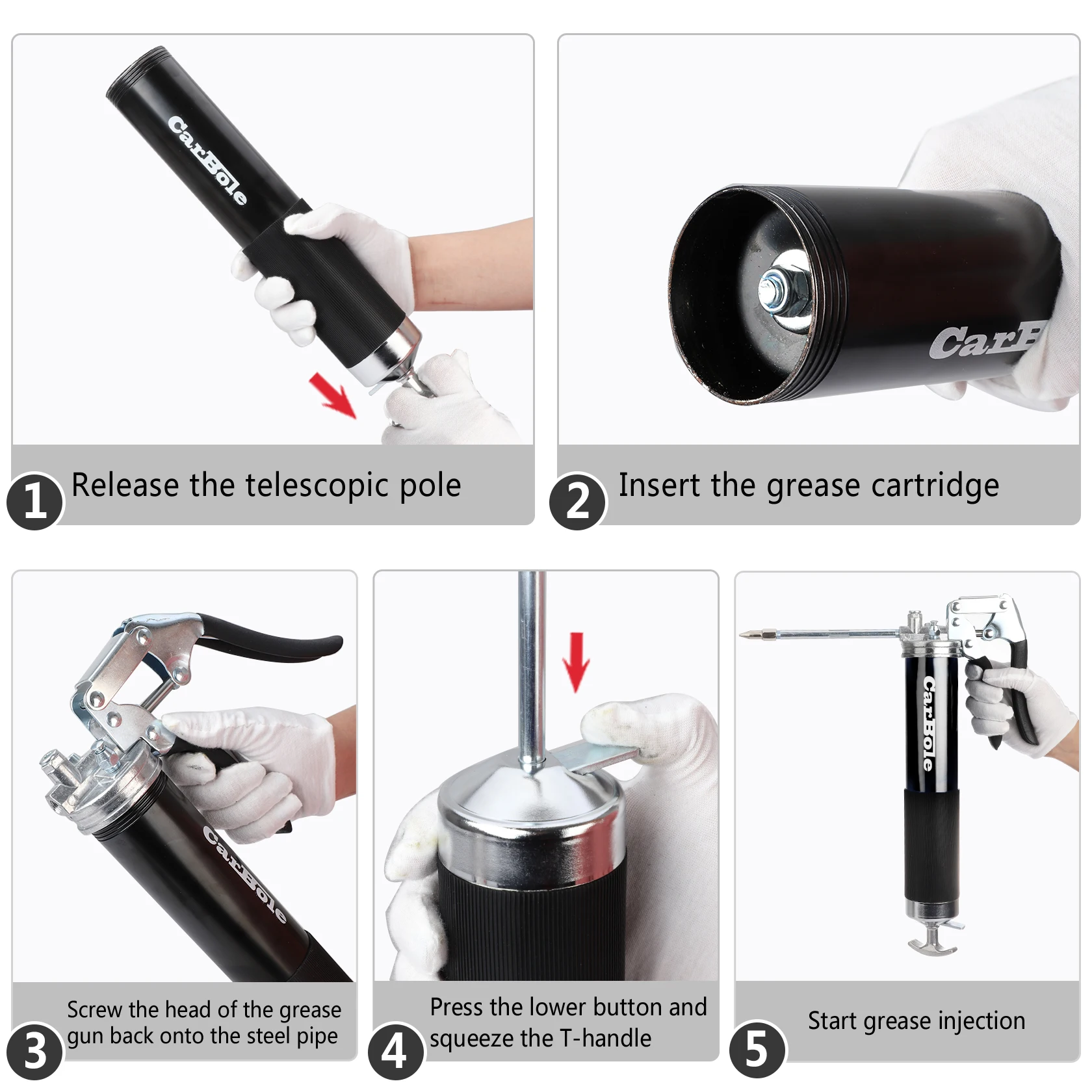 CarBole

1 Release the telescopic pole

CarB

2 Insert the grease cartridge

CarBole

3 Screw the head of the grease gun back onto the steel pipe

4 Press the lower button and squeeze the T-handle

CarBole

5 Start grease injection