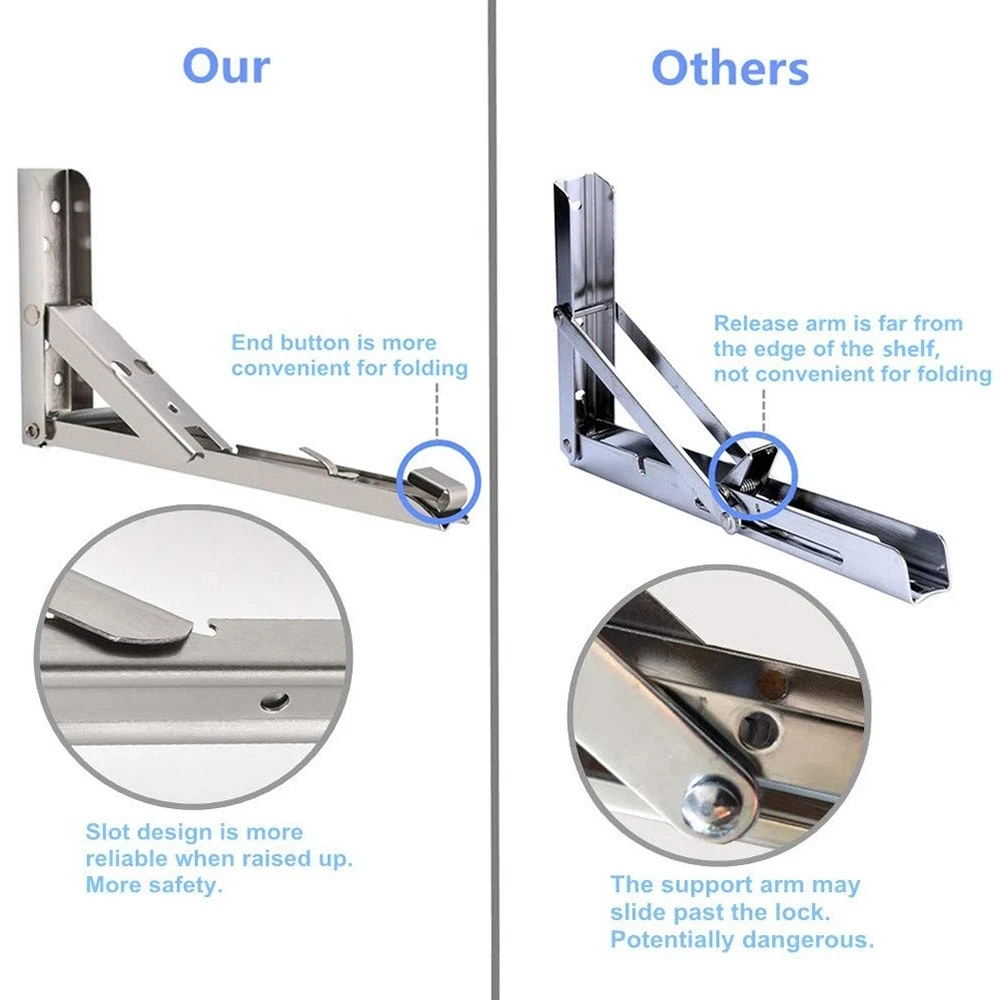 Our

End button is more convenient for folding

Slot design is more reliable when raised up. More safety.

Others

Release arm is far from the edge of the shelf, not convenient for folding

The support arm may slide past the lock. Potentially dangerous.