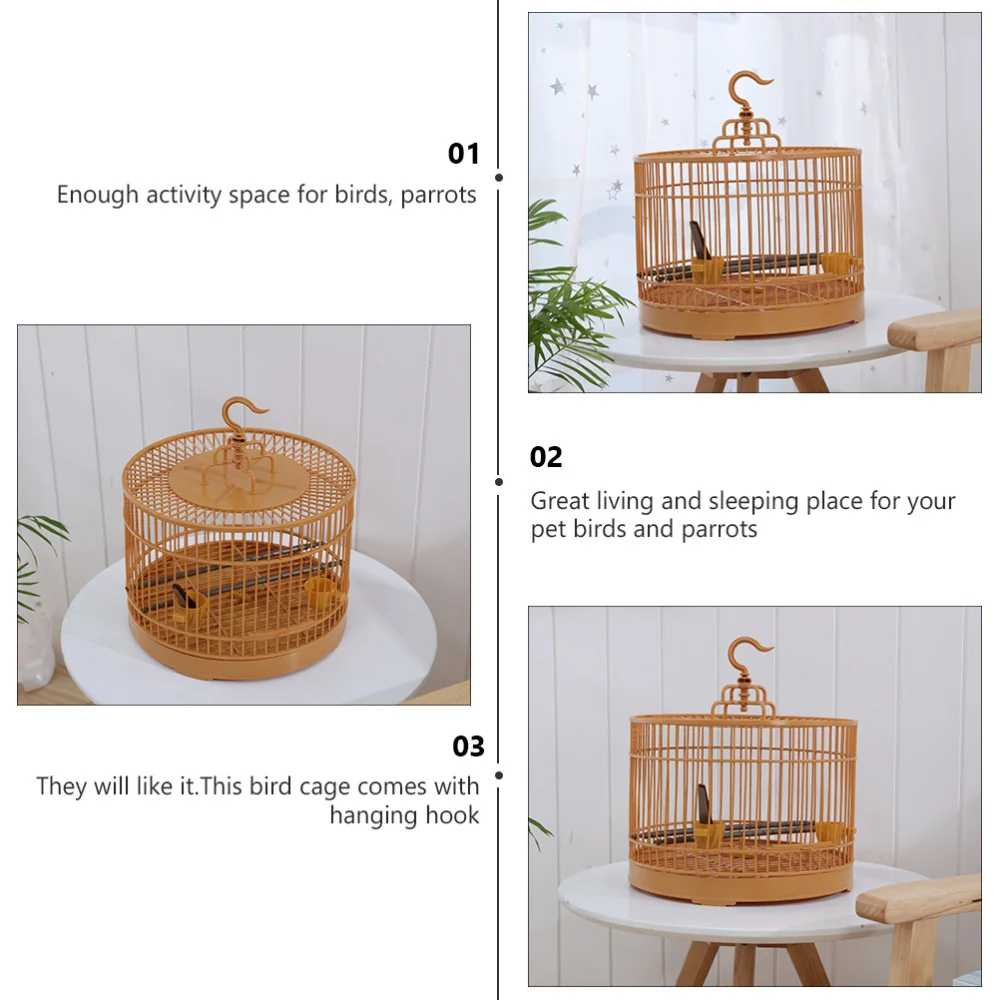 01

Enough activity space for birds, parrots

02

Great living and sleeping place for your pet birds and parrots

03

They will like it.This bird cage comes with hanging hook