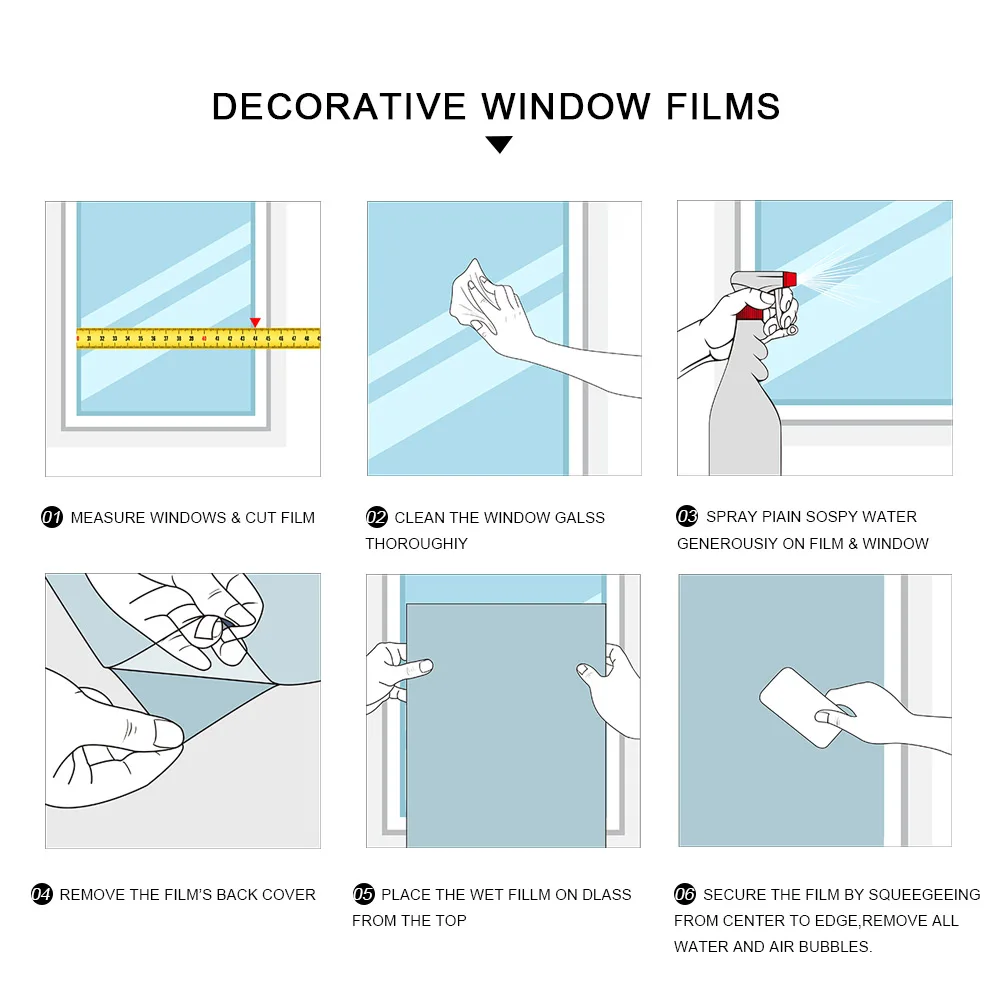 DECORATIVE WINDOW FILMS

01 MEASURE WINDOWS & CUT FILM

02 CLEAN THE WINDOW GALSS THOROUGHIY

03 SPRAY PIAIN SOSPY WATER GENEROUSIY ON FILM & WINDOW

04 REMOVE THE FILM'S BACK COVER

05 PLACE THE WET FILLM ON DLASS FROM THE TOP

06 SECURE THE FILM BY SQUEEGEEING FROM CENTER TO EDGE,REMOVE ALL WATER AND AIR BUBBLES.