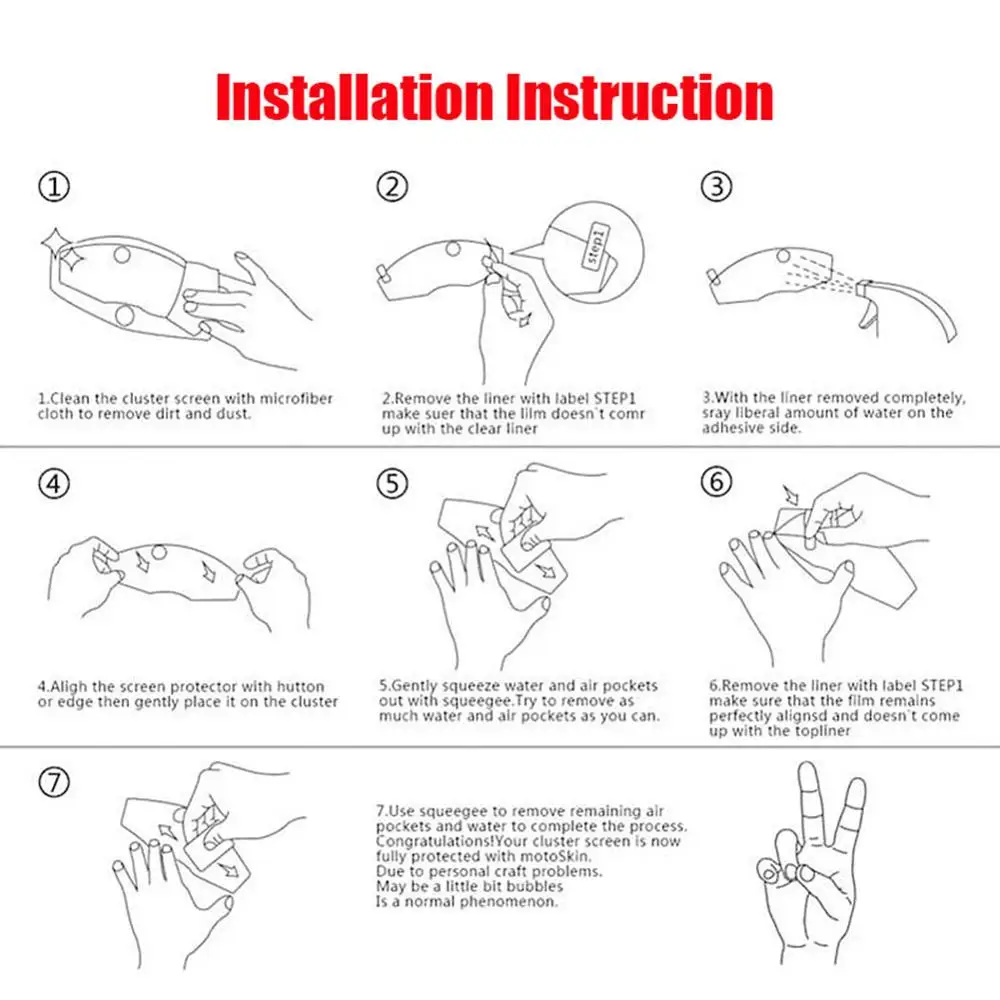 Installation Instruction

①

1.Clean the cluster screen with microfiber cloth to remove dirt and dust.

②

step1

2.Remove the liner with label STEP1 make suer that the lilm doesn't comr up with the clear liner

③

3.With the liner removed completely, sray liberal amount of water on the adhesive side.

④

4.Aligh the screen protector with hutton or edge then gently place it on the cluster

⑤

5.Gently squeeze water and air pockets out with squeegee.Try to remove as much water and air pockets as you can.

⑥

6.Remove the liner with label STEP1 make sure that the film remains perfectly alignsd and doesn't come up with the topliner

⑦

7.Use squeegee to remove remaining air pockets and water to complete the process. Congratulations!Your cluster screen is now fully protected with motoSkin. Due to personal craft problems. May be a little bit bubbles Is a normal phenomenon.