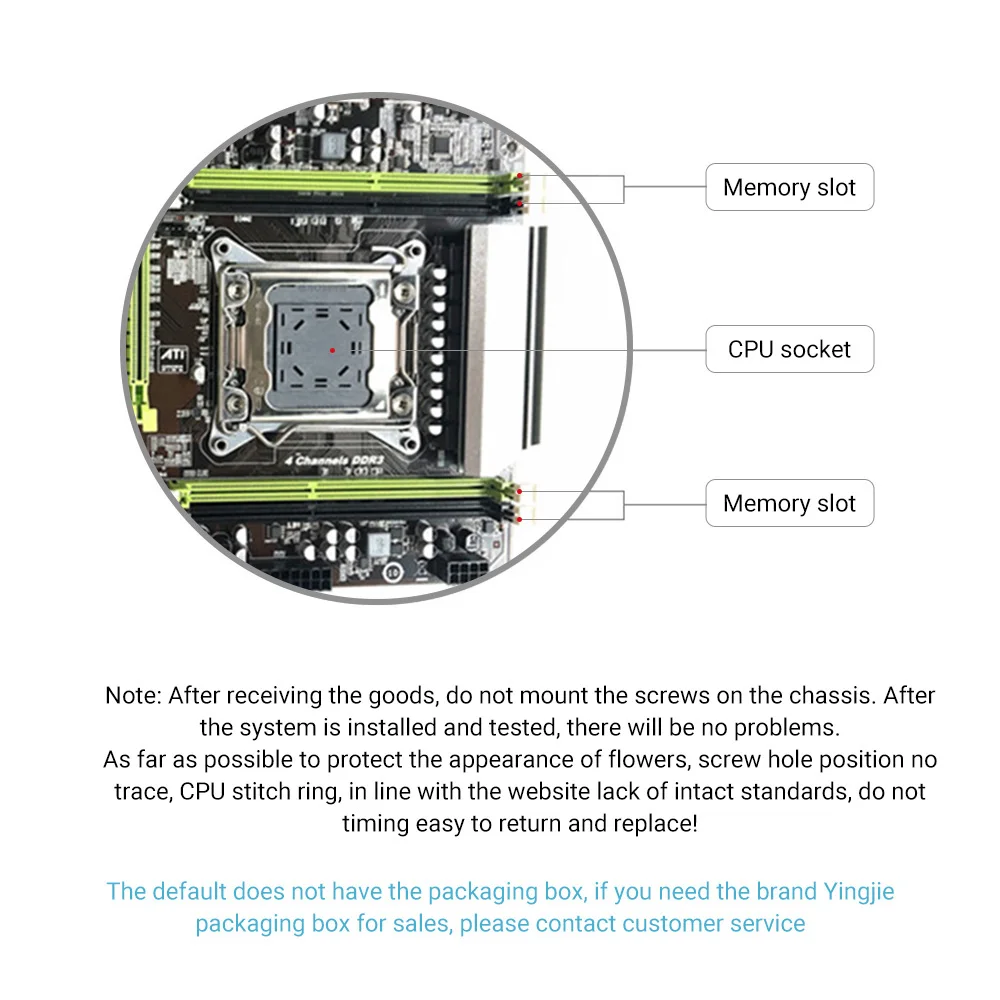 ATI

4 Channels DDR3

Memory slot

CPU socket

Memory slot

Note: After receiving the goods, do not mount the screws on the chassis. After the system is installed and tested, there will be no problems.
As far as possible to protect the appearance of flowers, screw hole position no trace, CPU stitch ring, in line with the website lack of intact standards, do not timing easy to return and replace!

The default does not have the packaging box, if you need the brand Yingjie packaging box for sales, please contact customer service